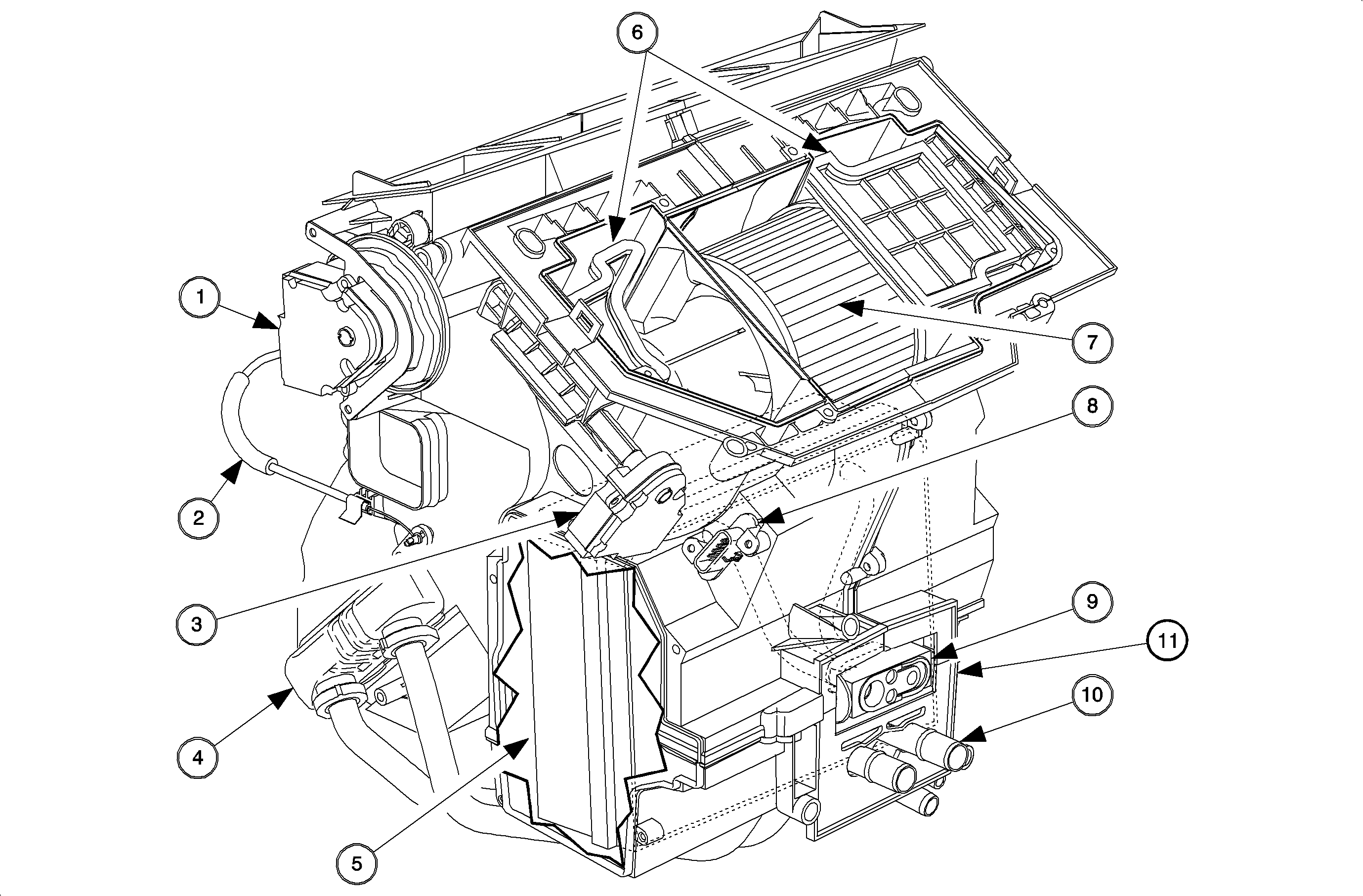 6
1
7
8
2
3
9
11
10
4
5