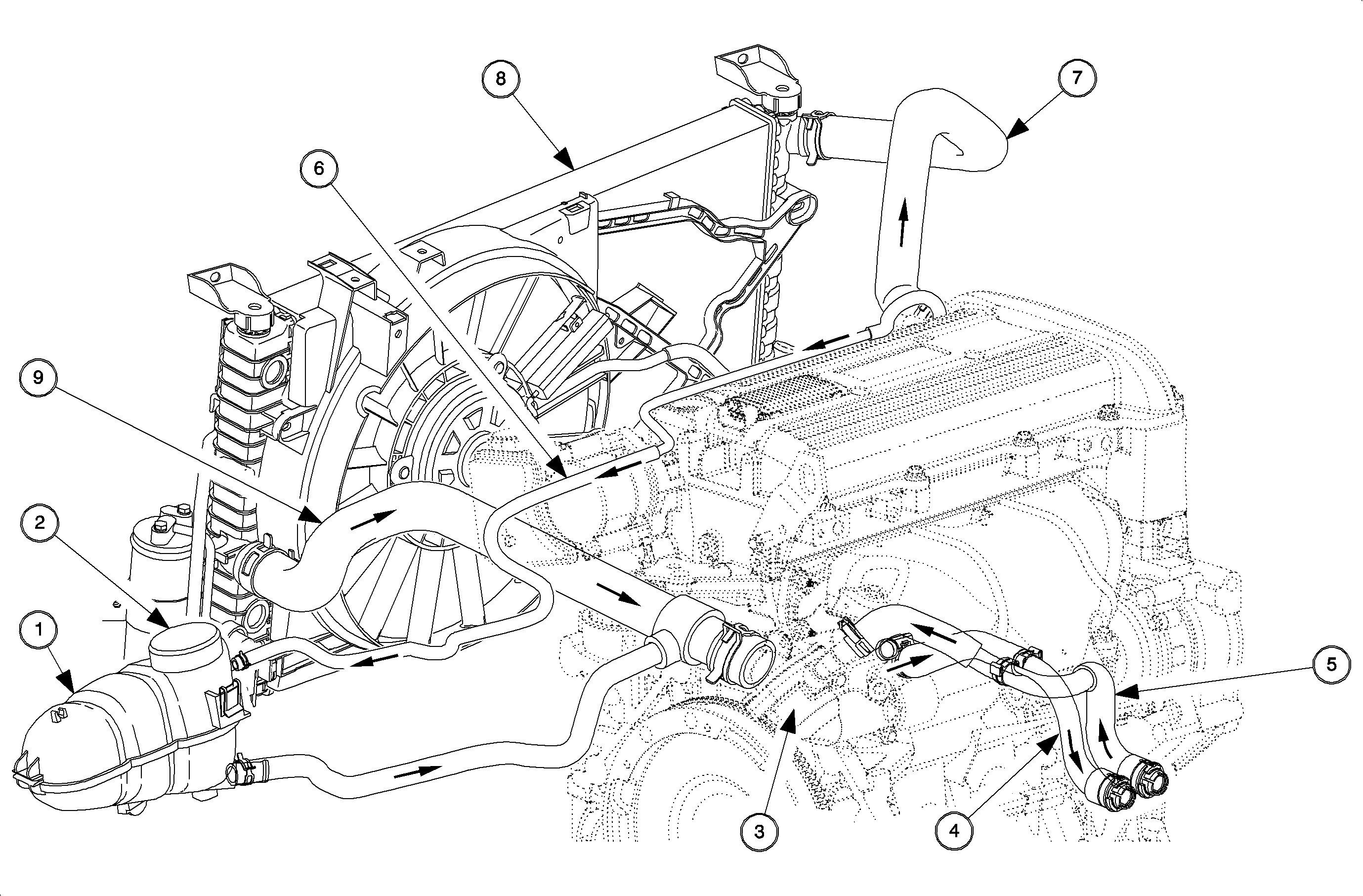 8
7
6
9
2
1
5
3
4