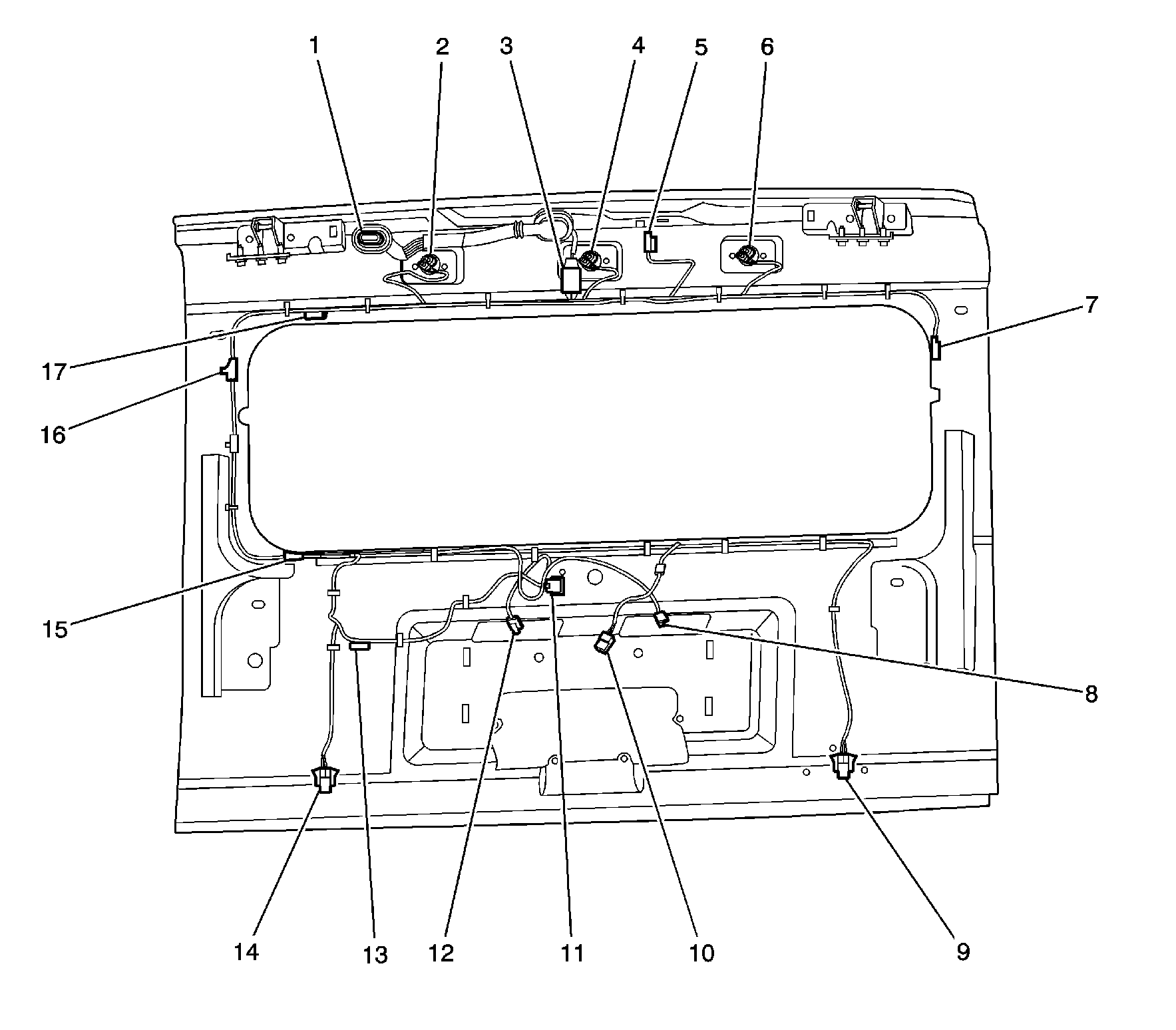 1
2
3
4
5
6
7
17
16
15
8
14
13
12
11
10
9