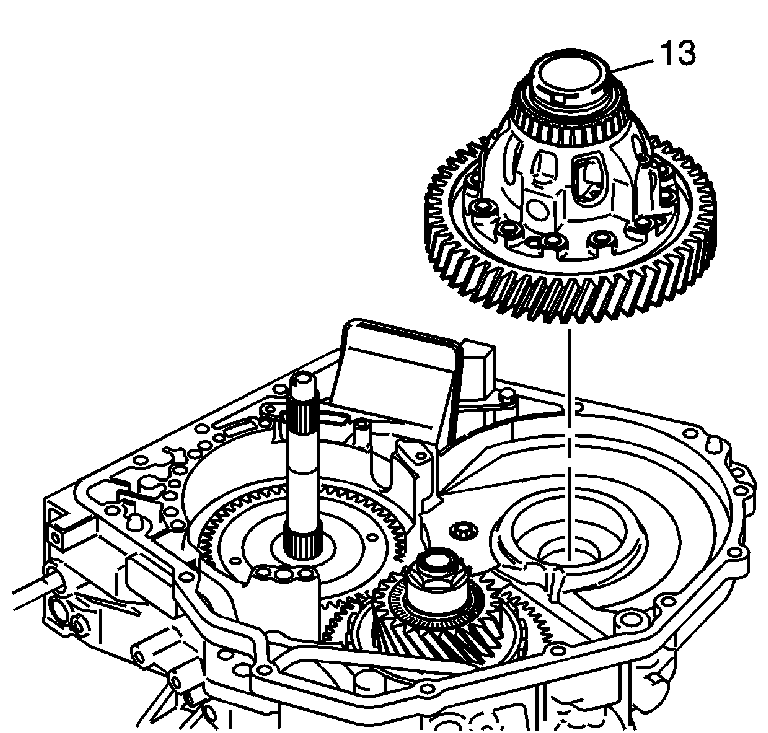 13