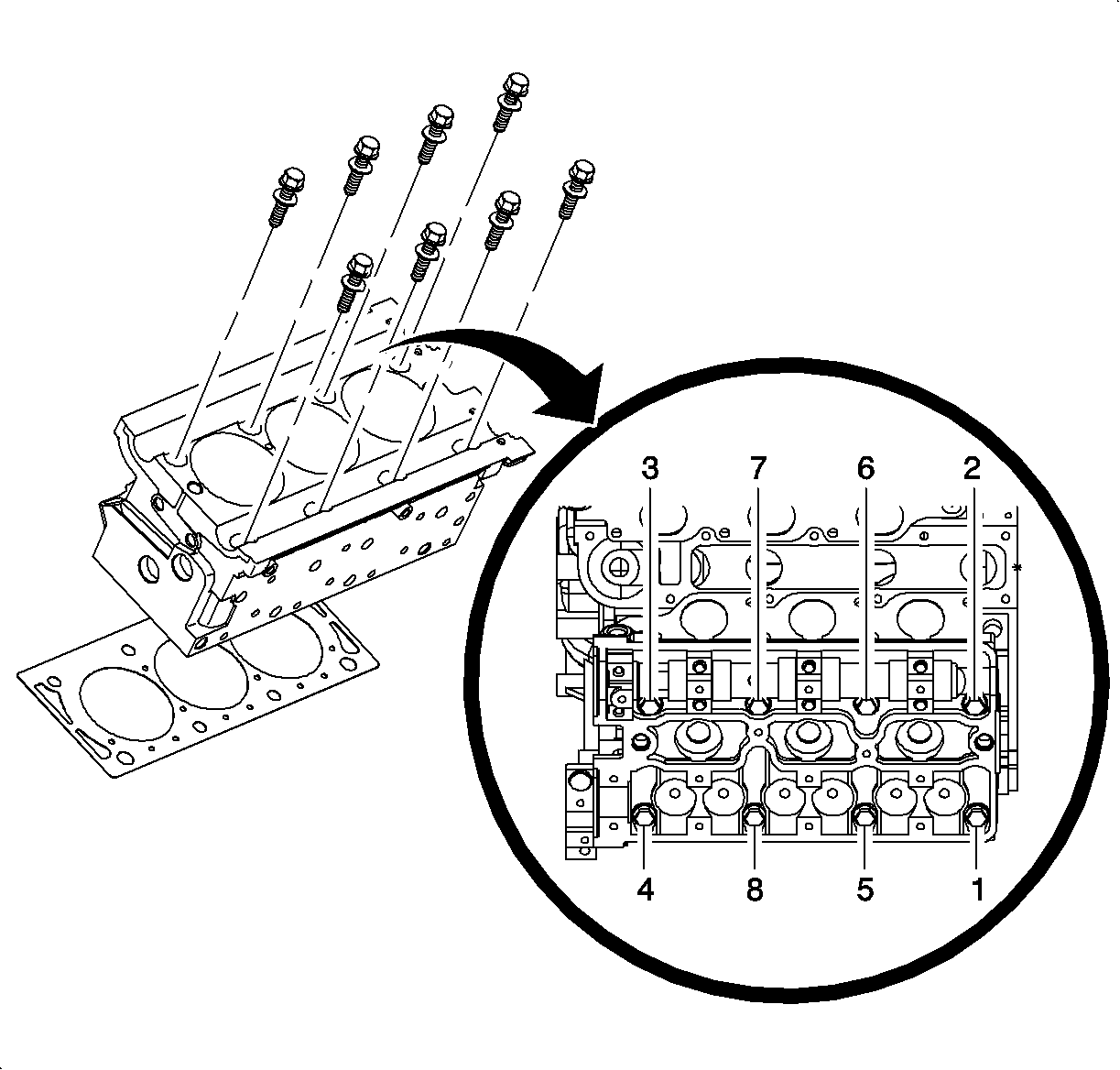 3
7
6
2
4
8
5
1