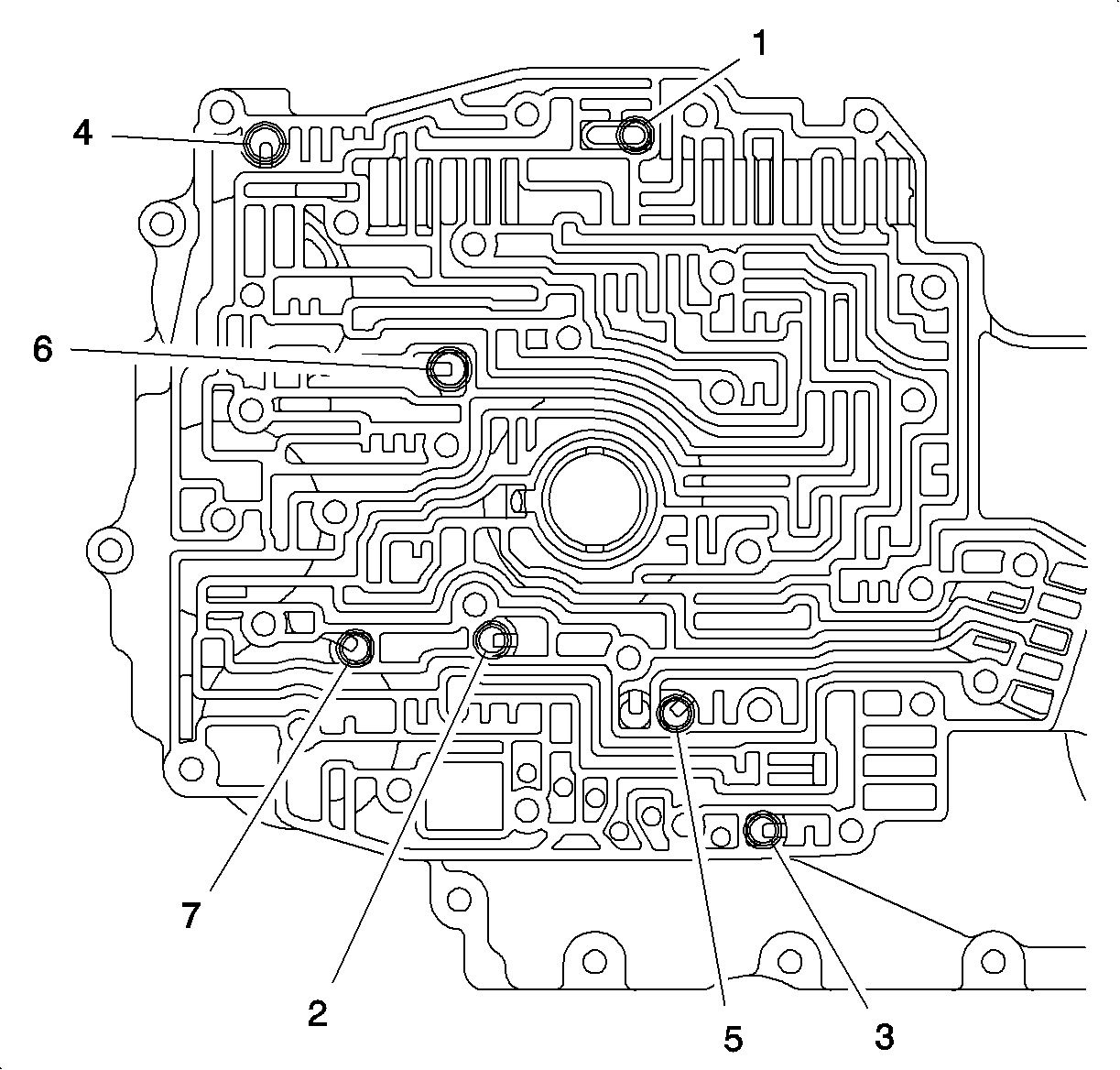 1
4
6
7
2
5
3