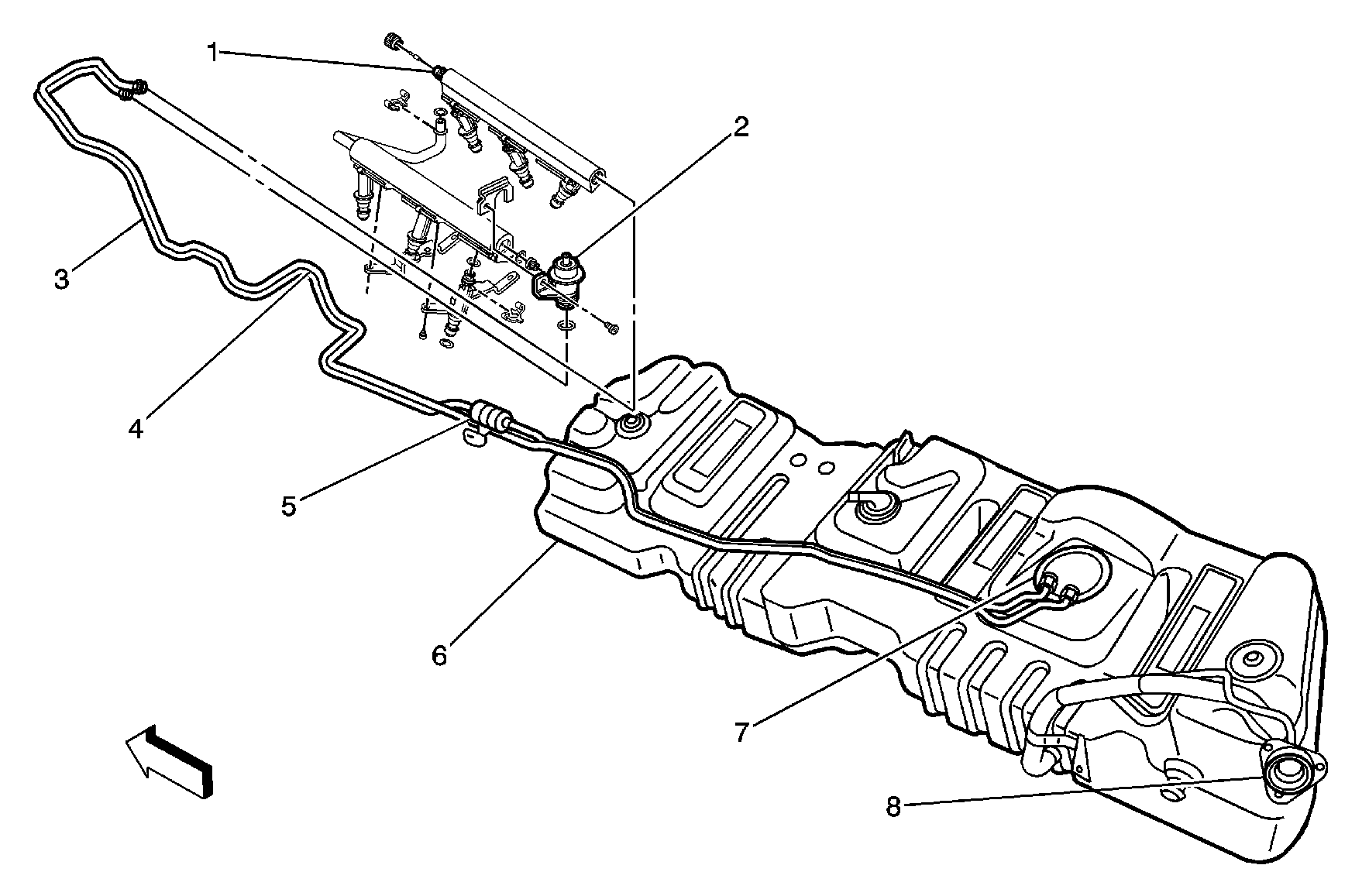 1
2
3
4
5
6
7
8