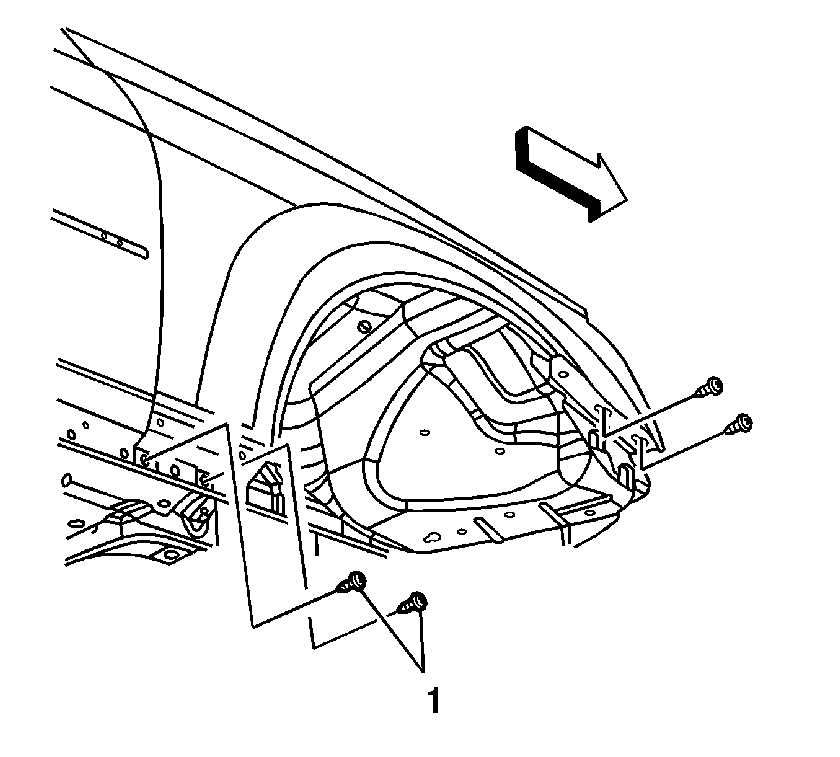 1