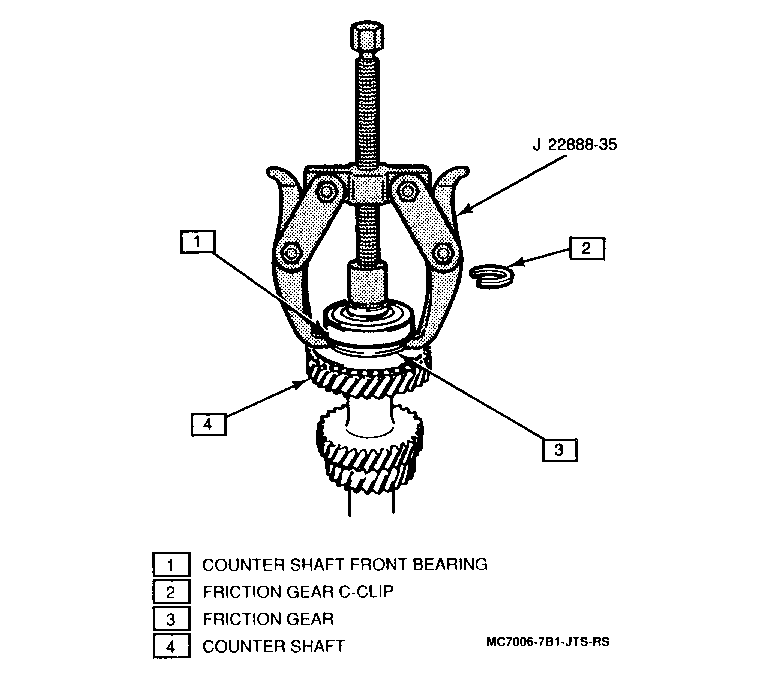 J 22888-35

1

2

4

3

1 COUNTER SHAFT FRONT BEARING
2 FRICTION GEAR C-CLIP
3 FRICTION GEAR
4 COUNTER SHAFT

MC7006-7B1-JTS-RS