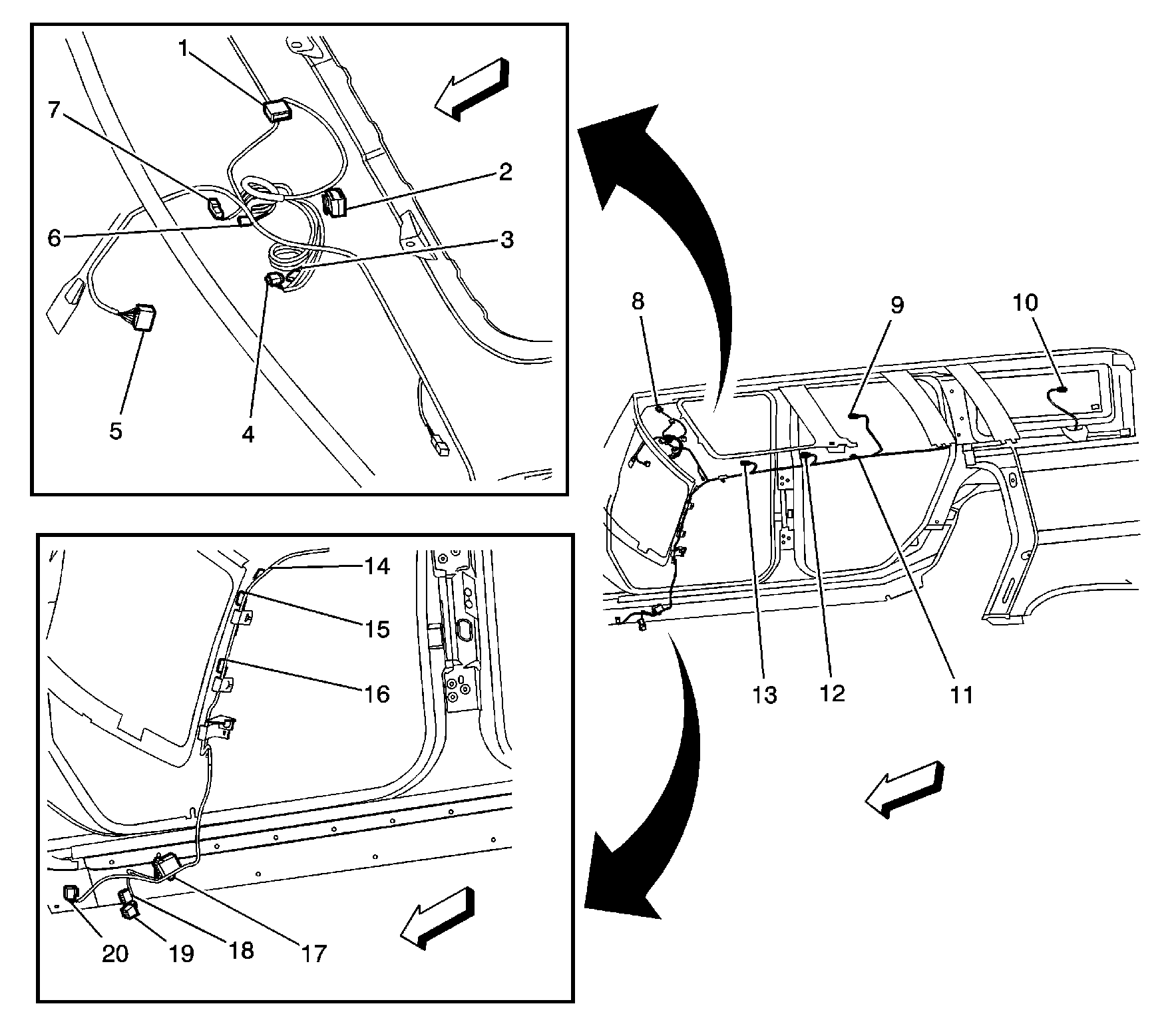 1
7
2
6
3
5
4
8
9
10
13
12
11
14
15
16
20
19
18
17