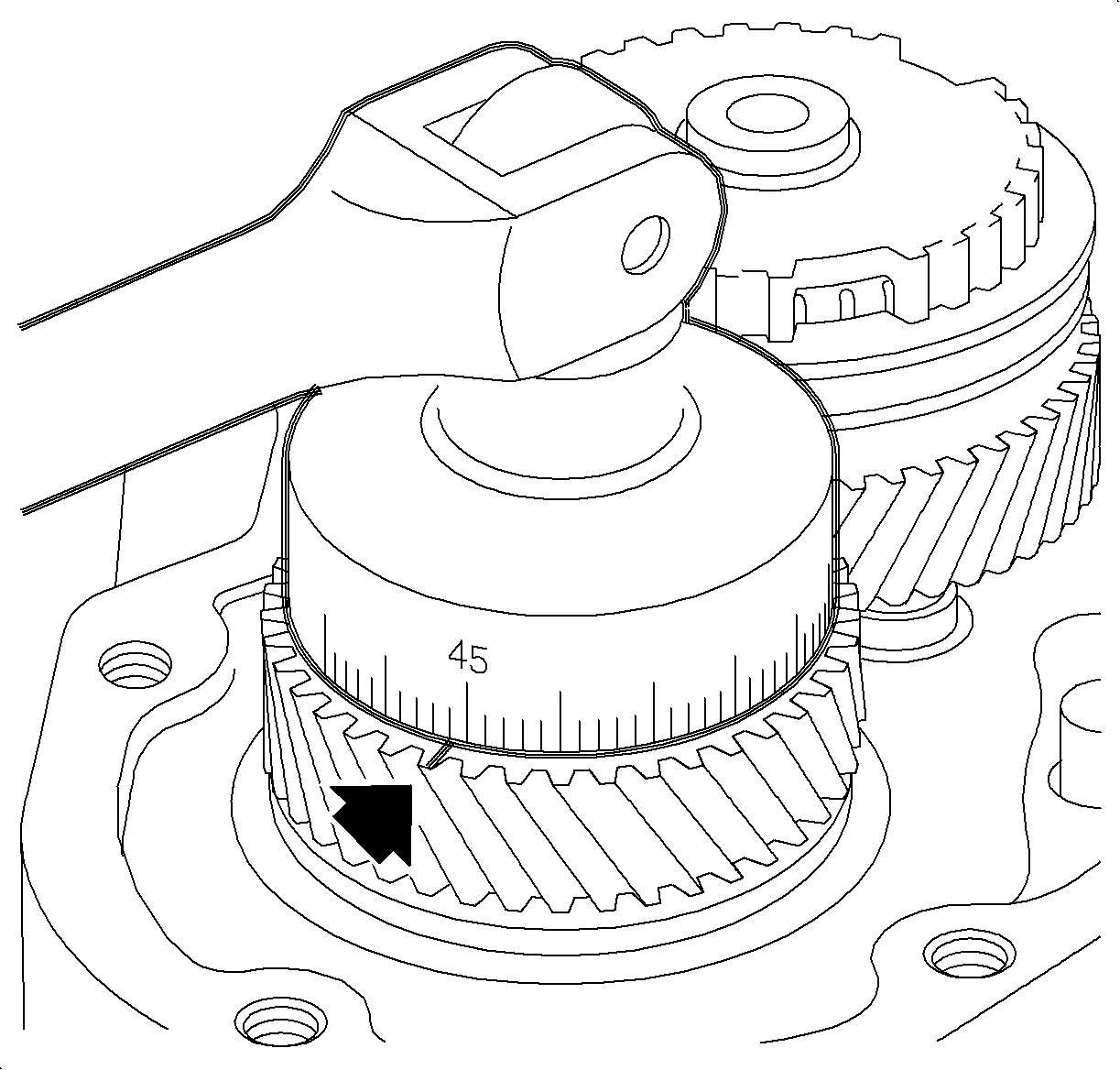 45