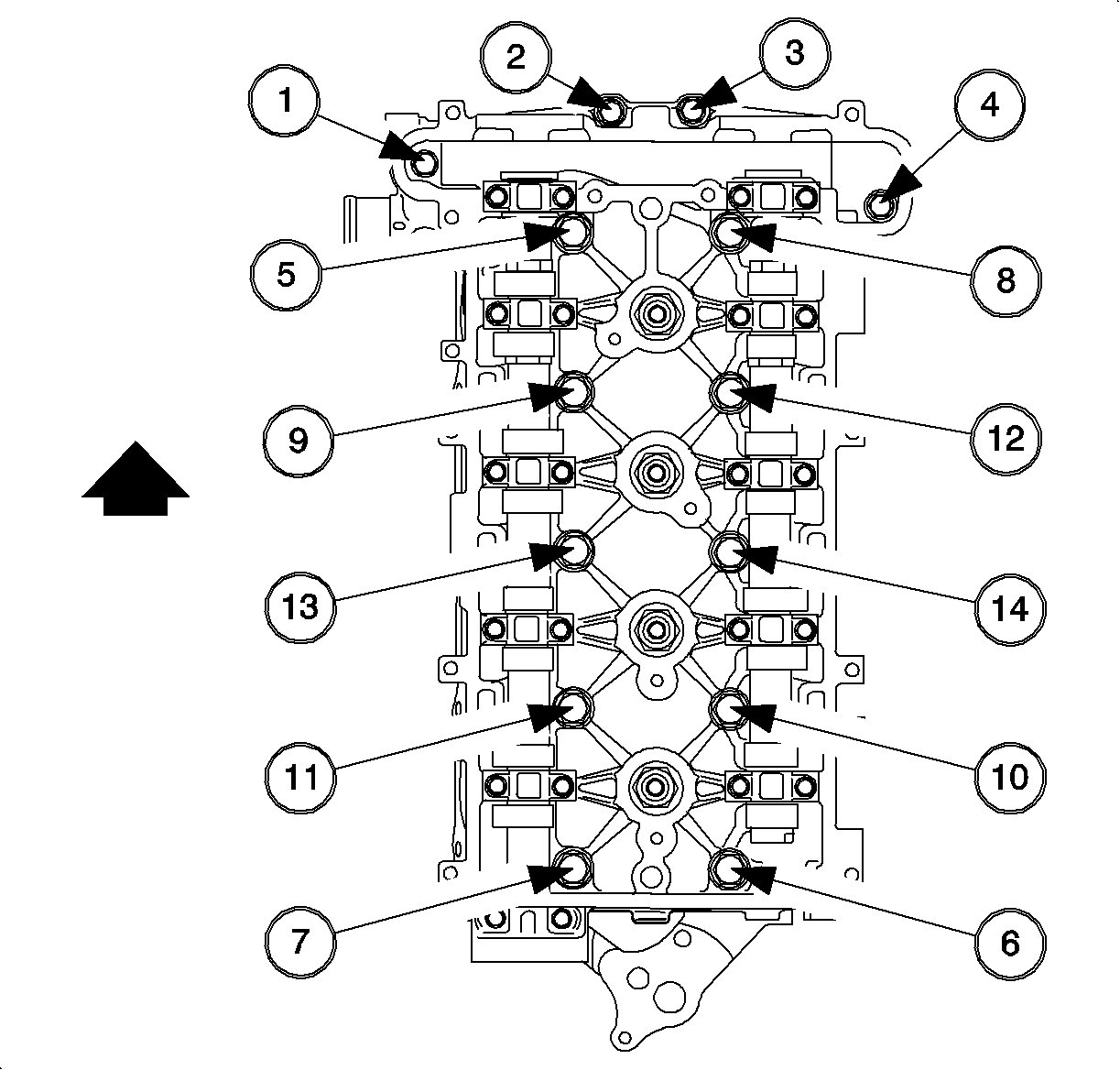 2
3
1
4
5
8
9
12
13
14
11
10
7
6