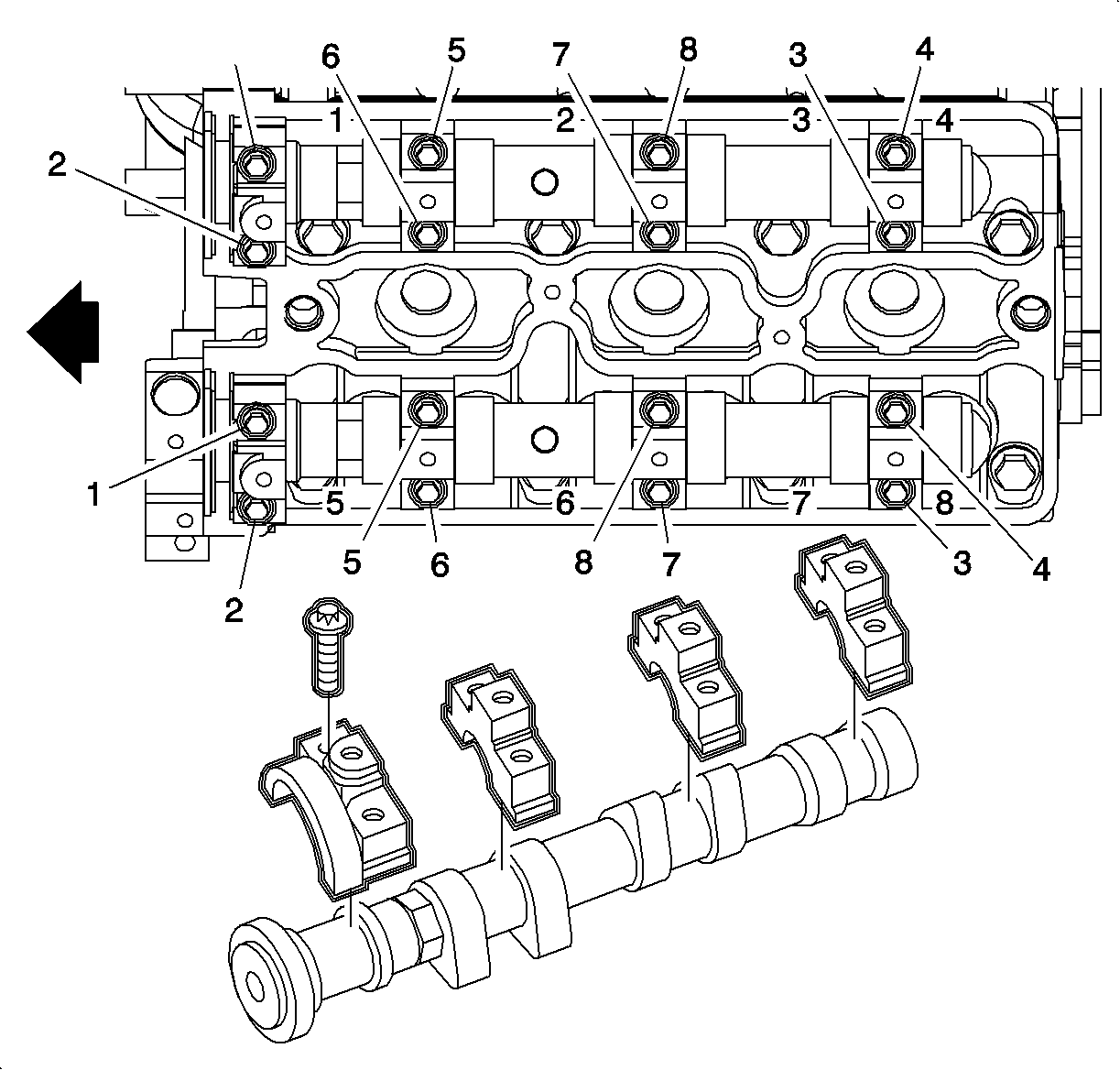 6
5
7
8
3
4
1
2
3
4
2
1
5
6
7
8
5
6
8
7
3
4
2