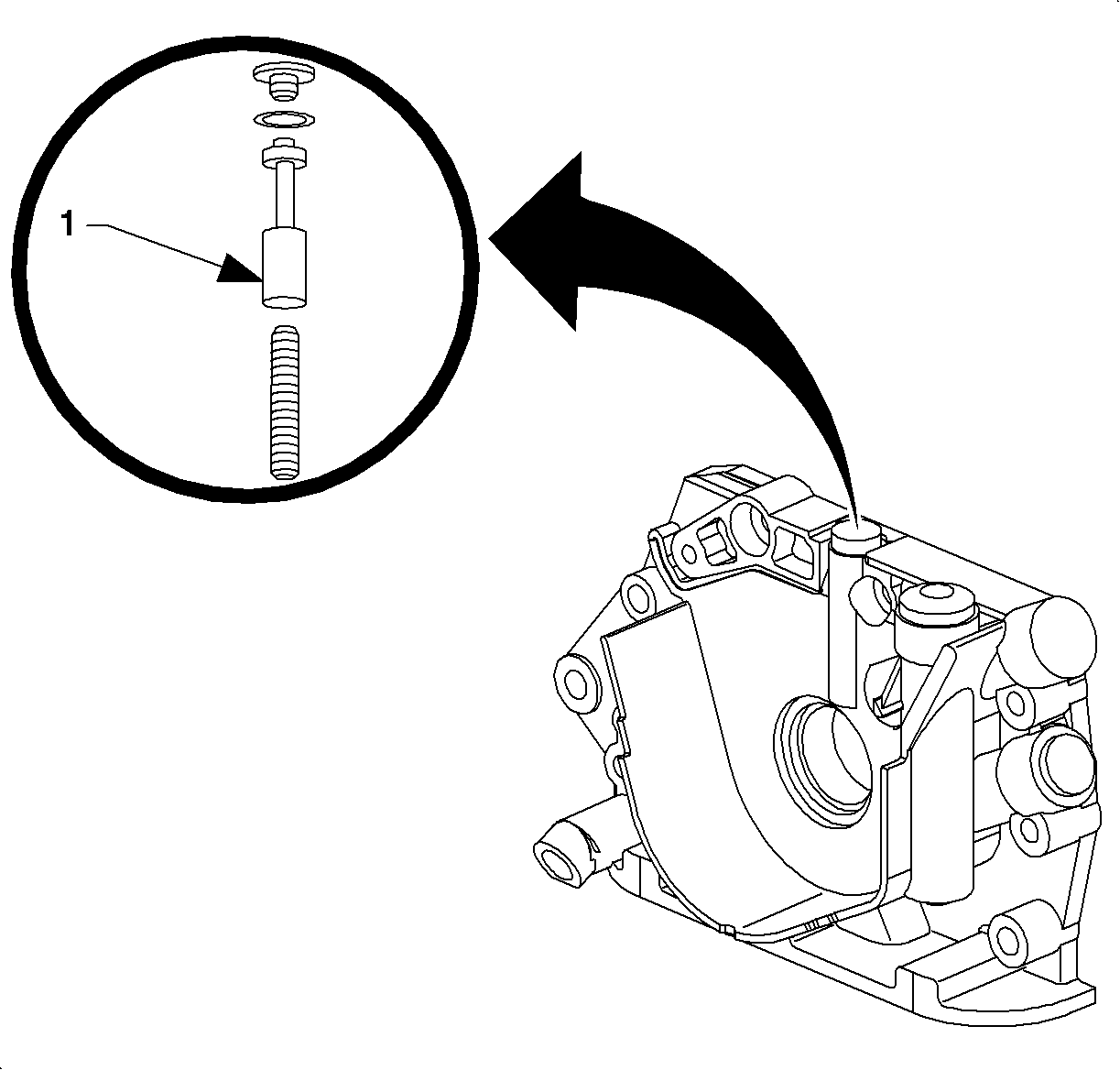 1