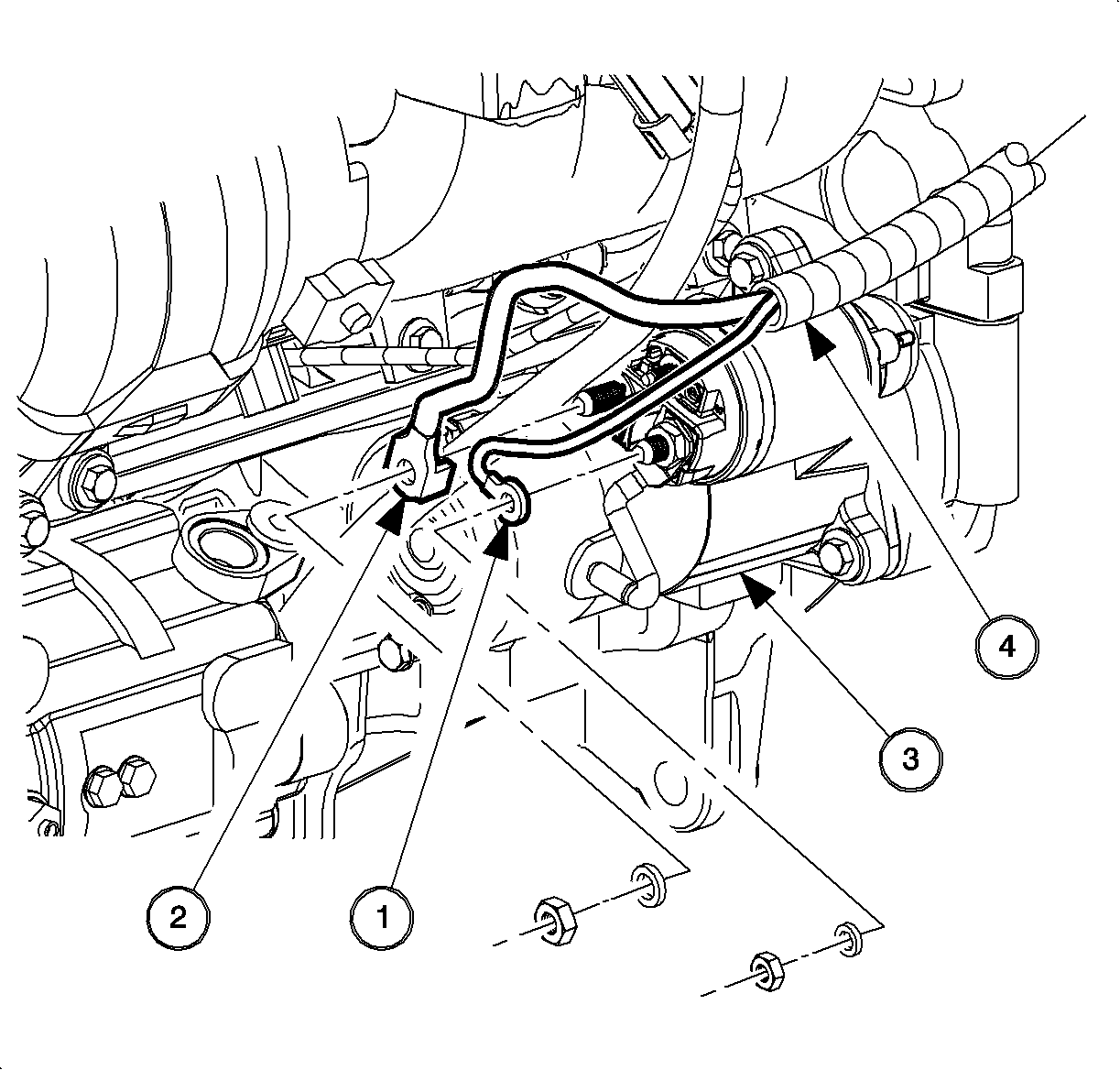 4
3
2
1