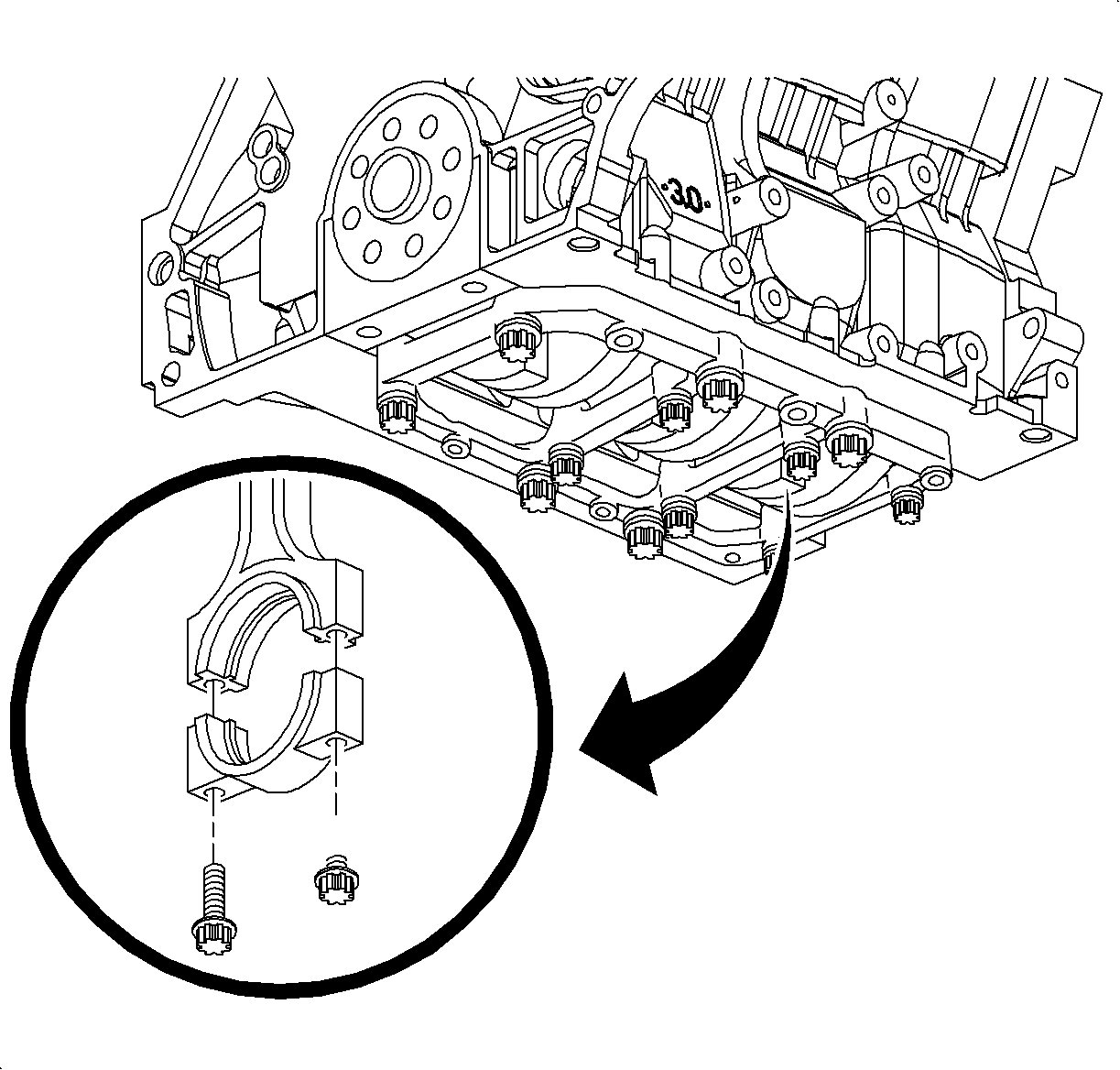 3.0