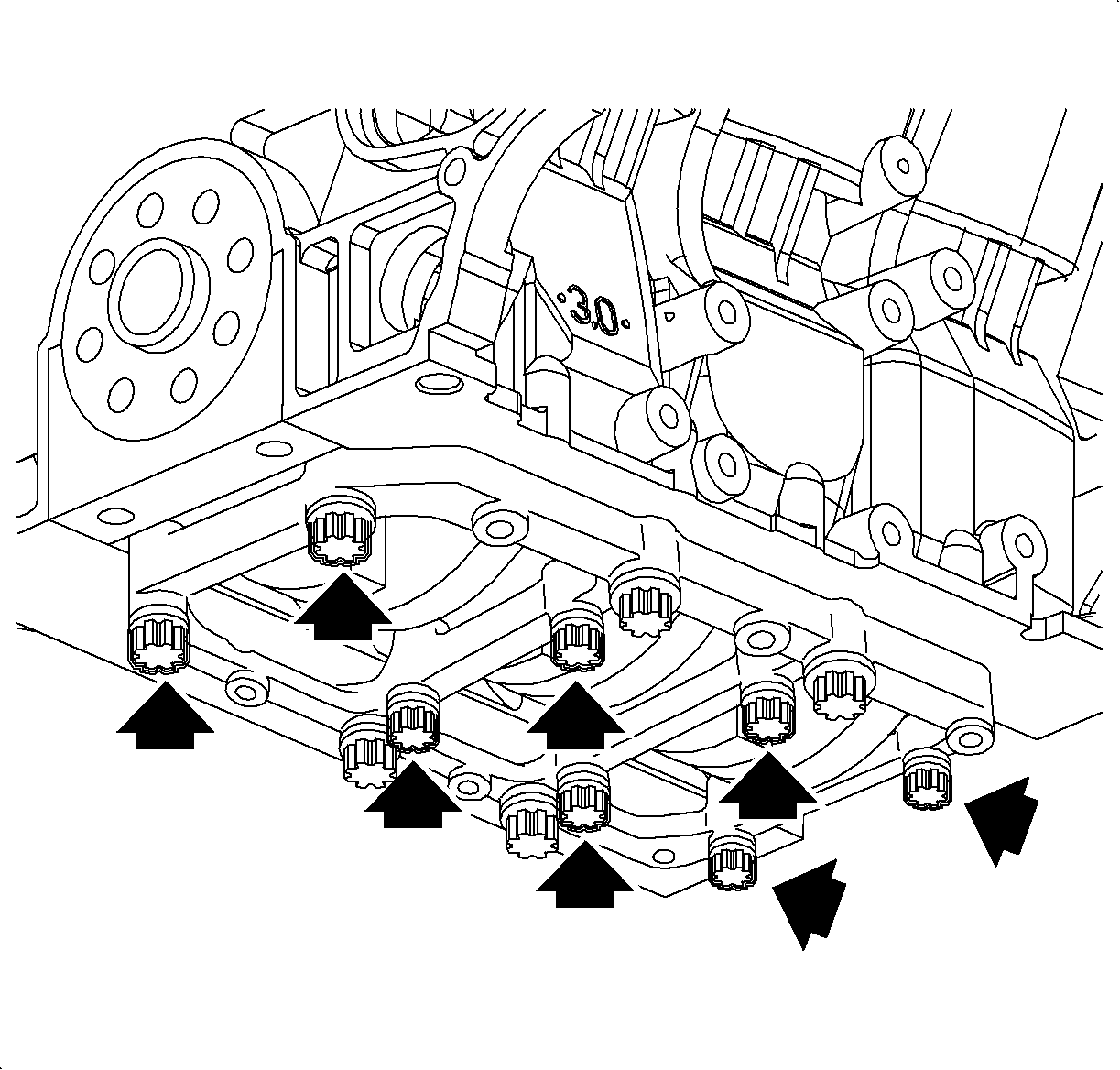 3.0