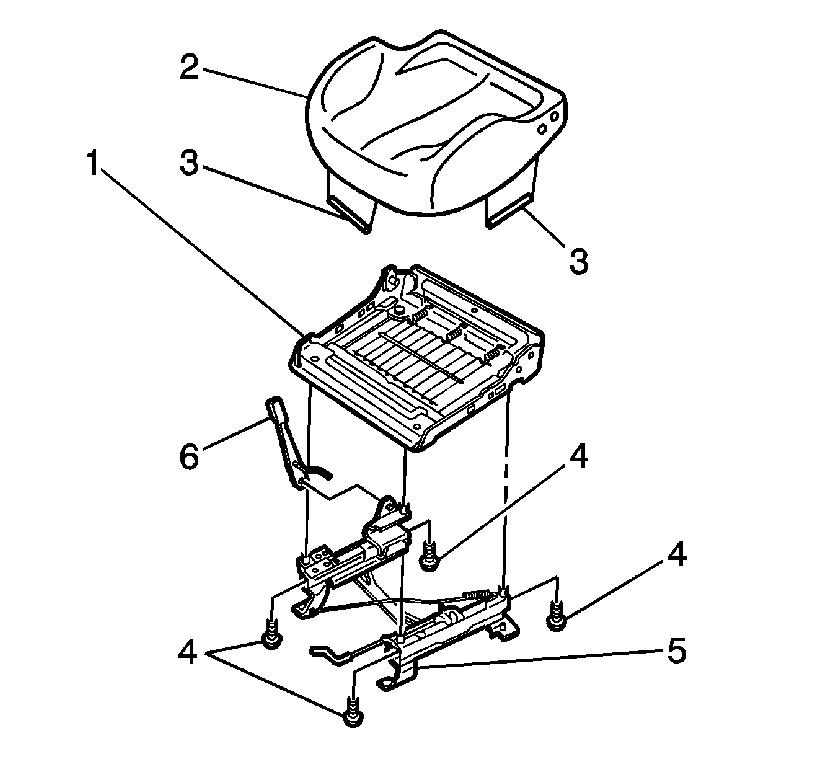 2
1
3
3
6
4
4
4
5