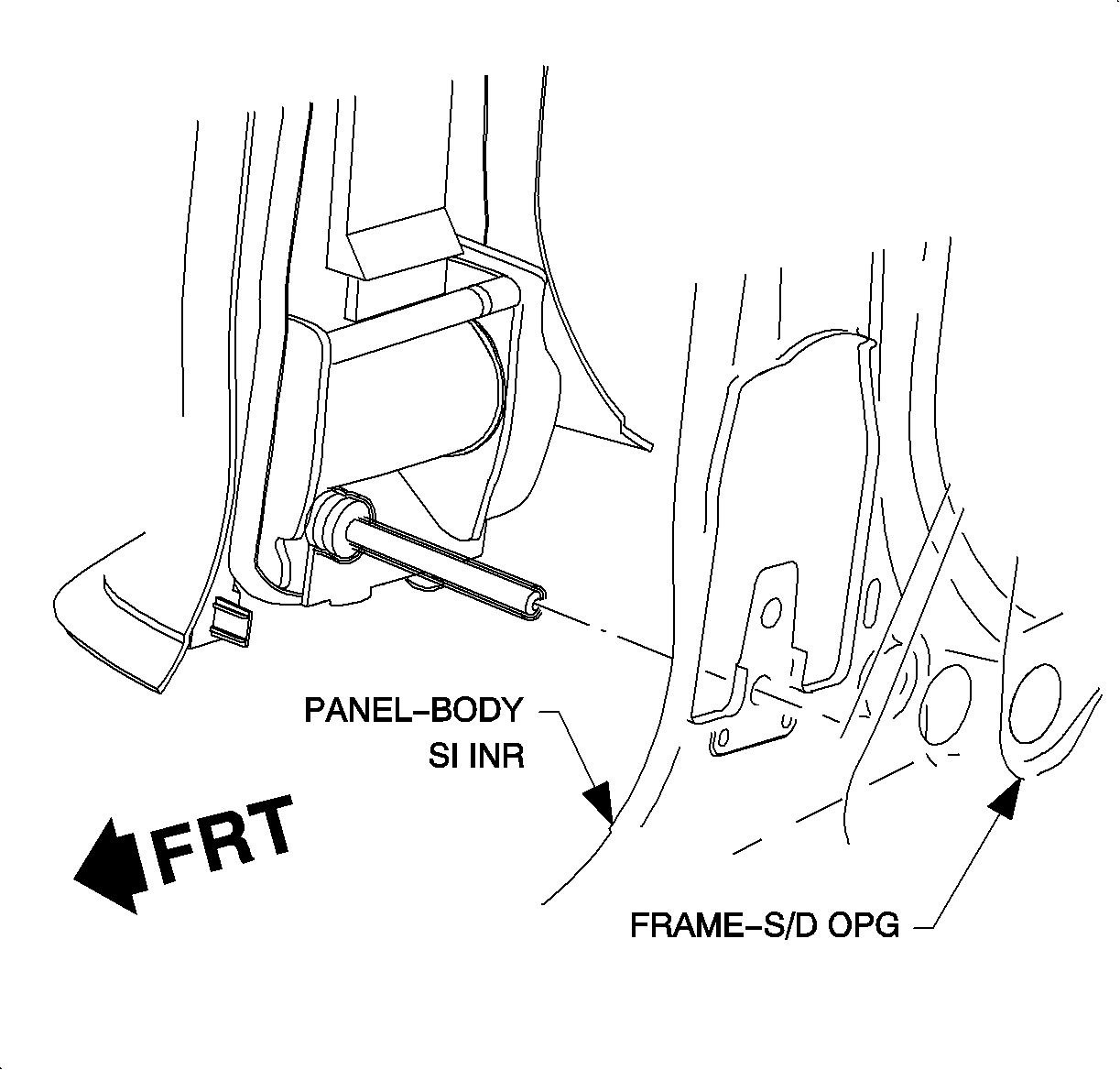 PANEL–BODY SI INR

FRT

FRAME–S/D OPG