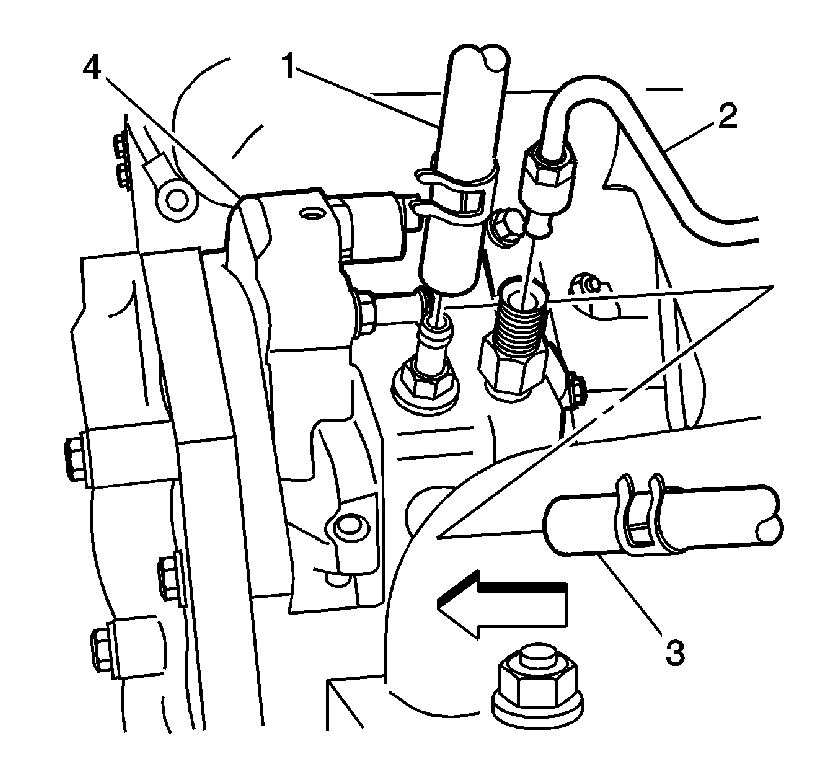 4
1
2
3