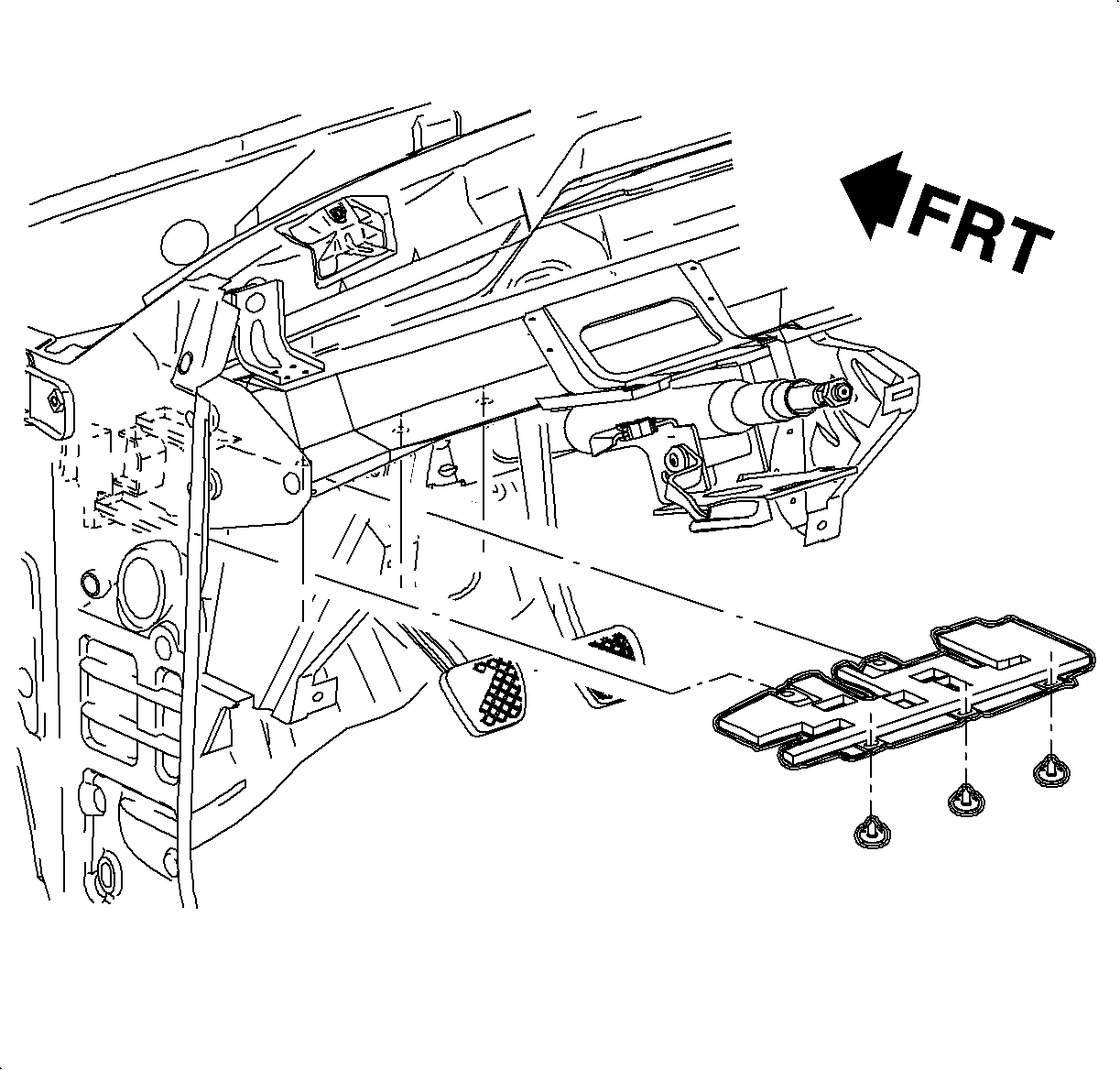 FRT