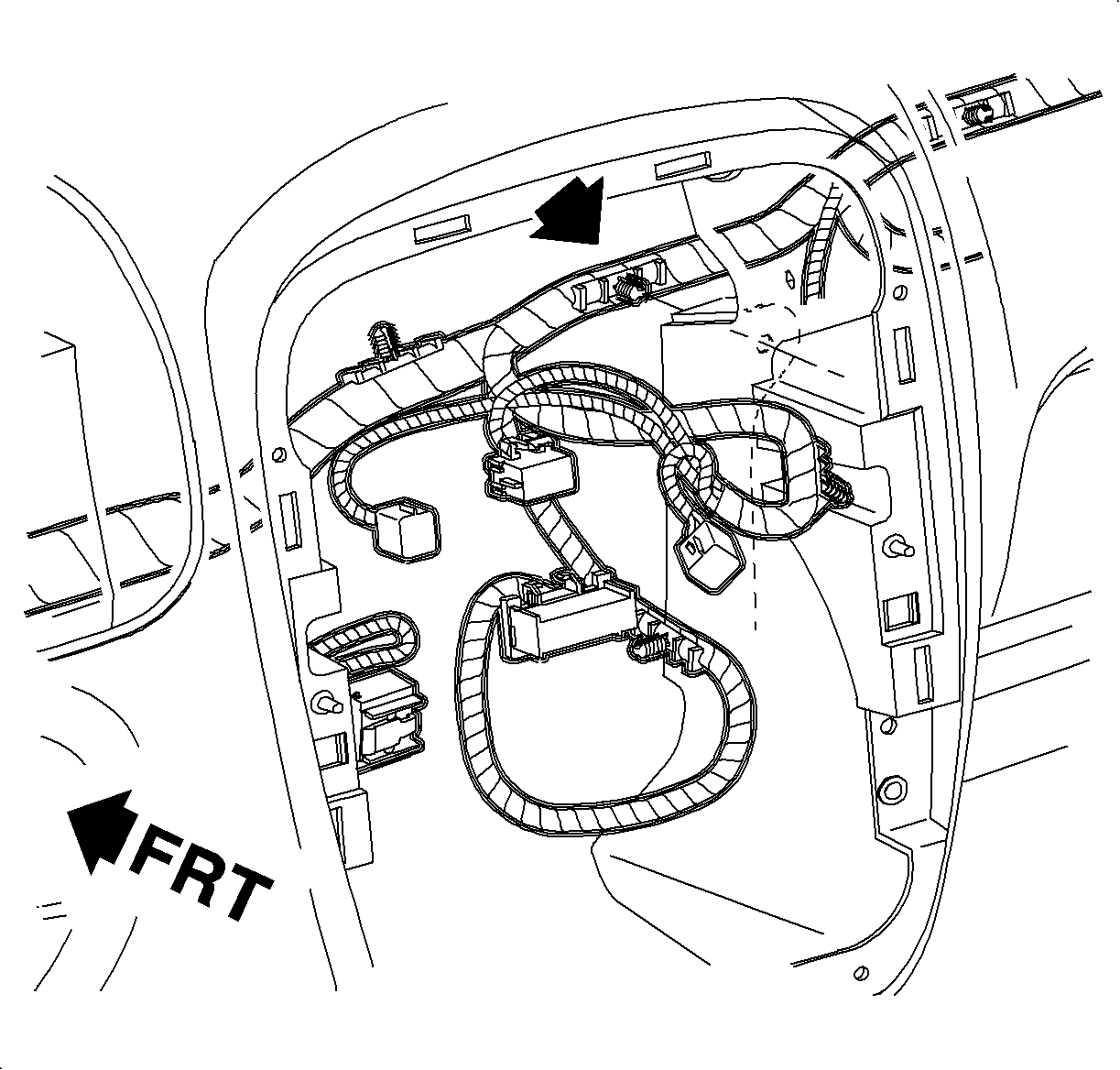 FRT