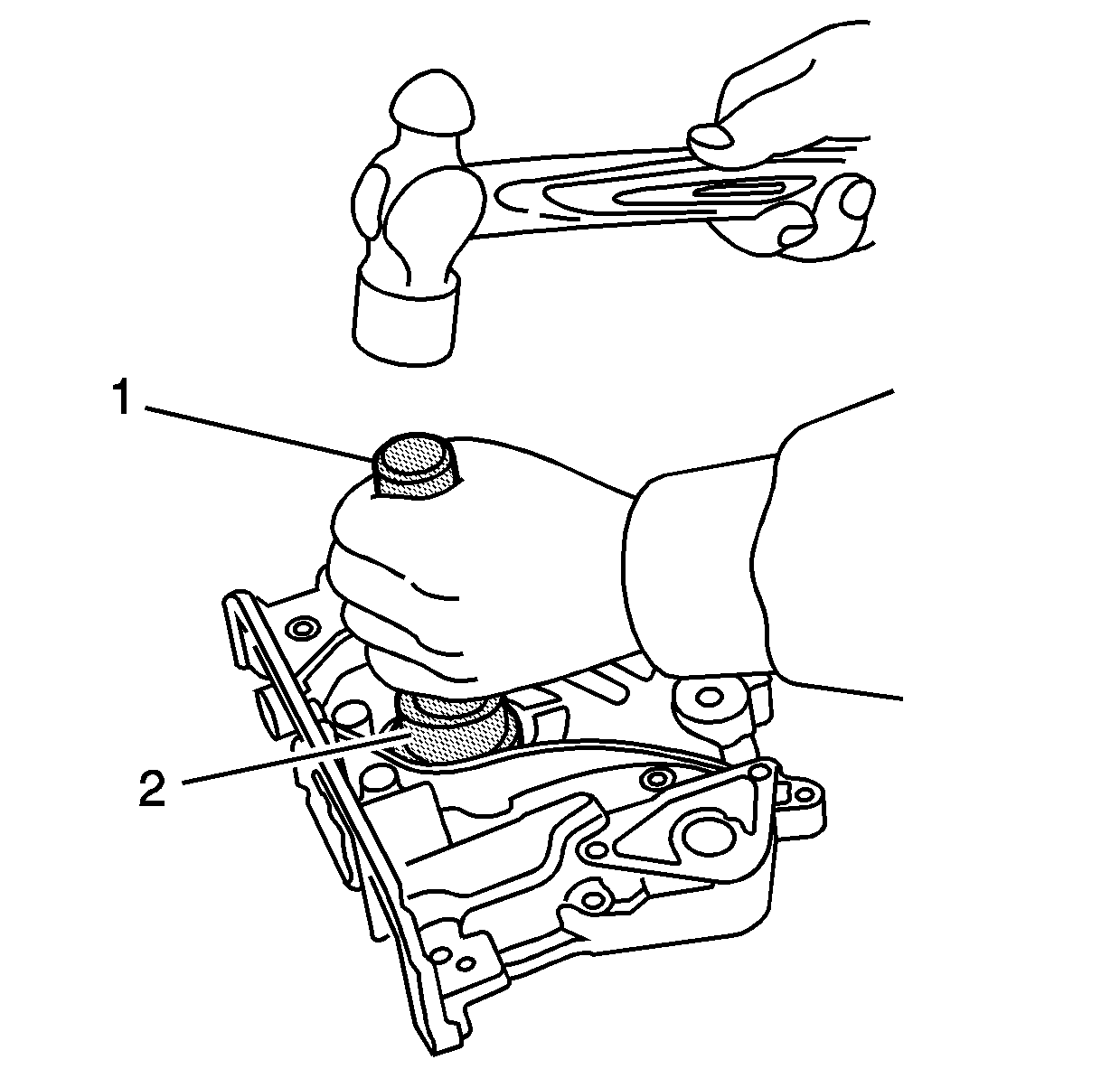 1
2