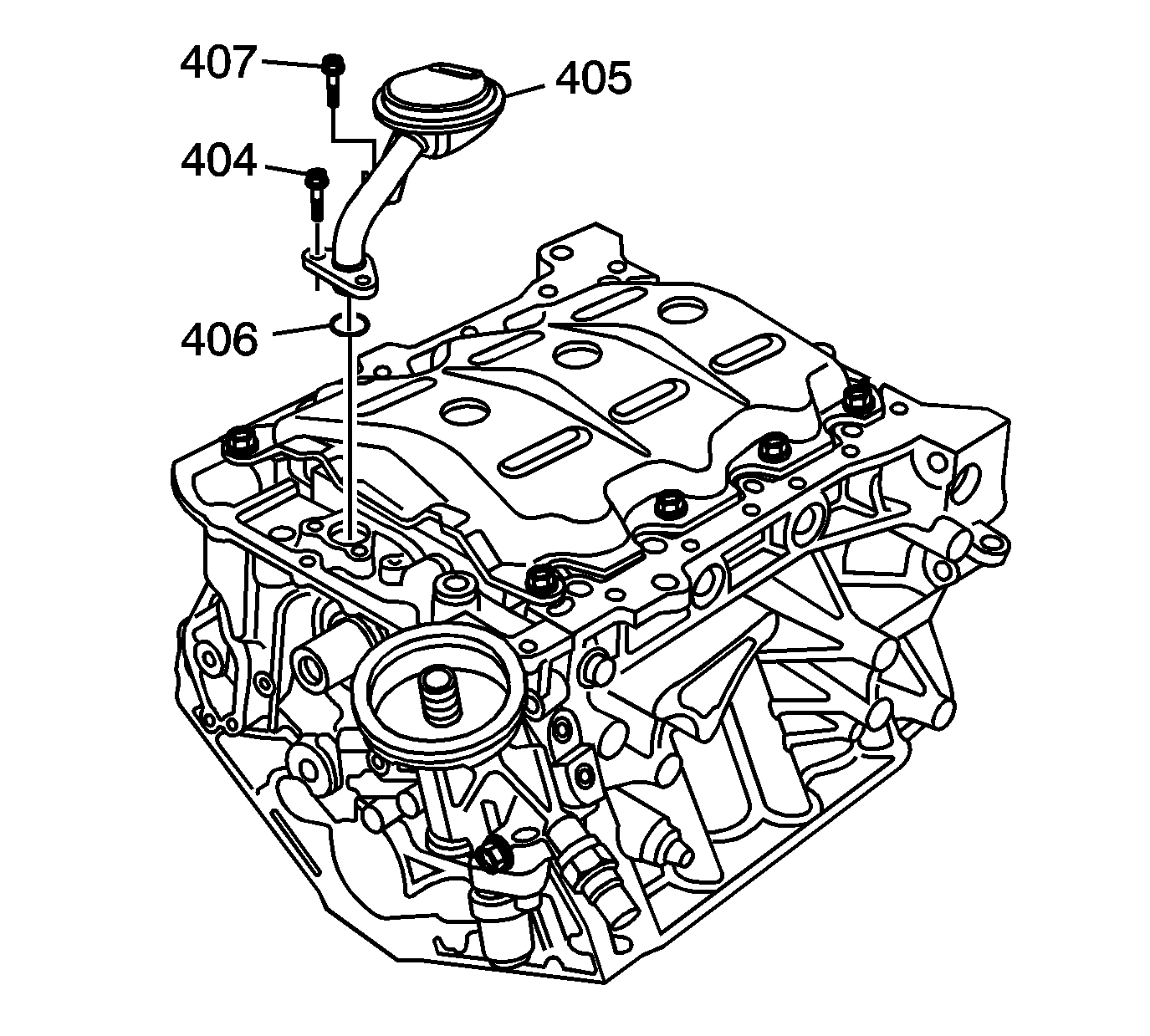 407
405
404
406