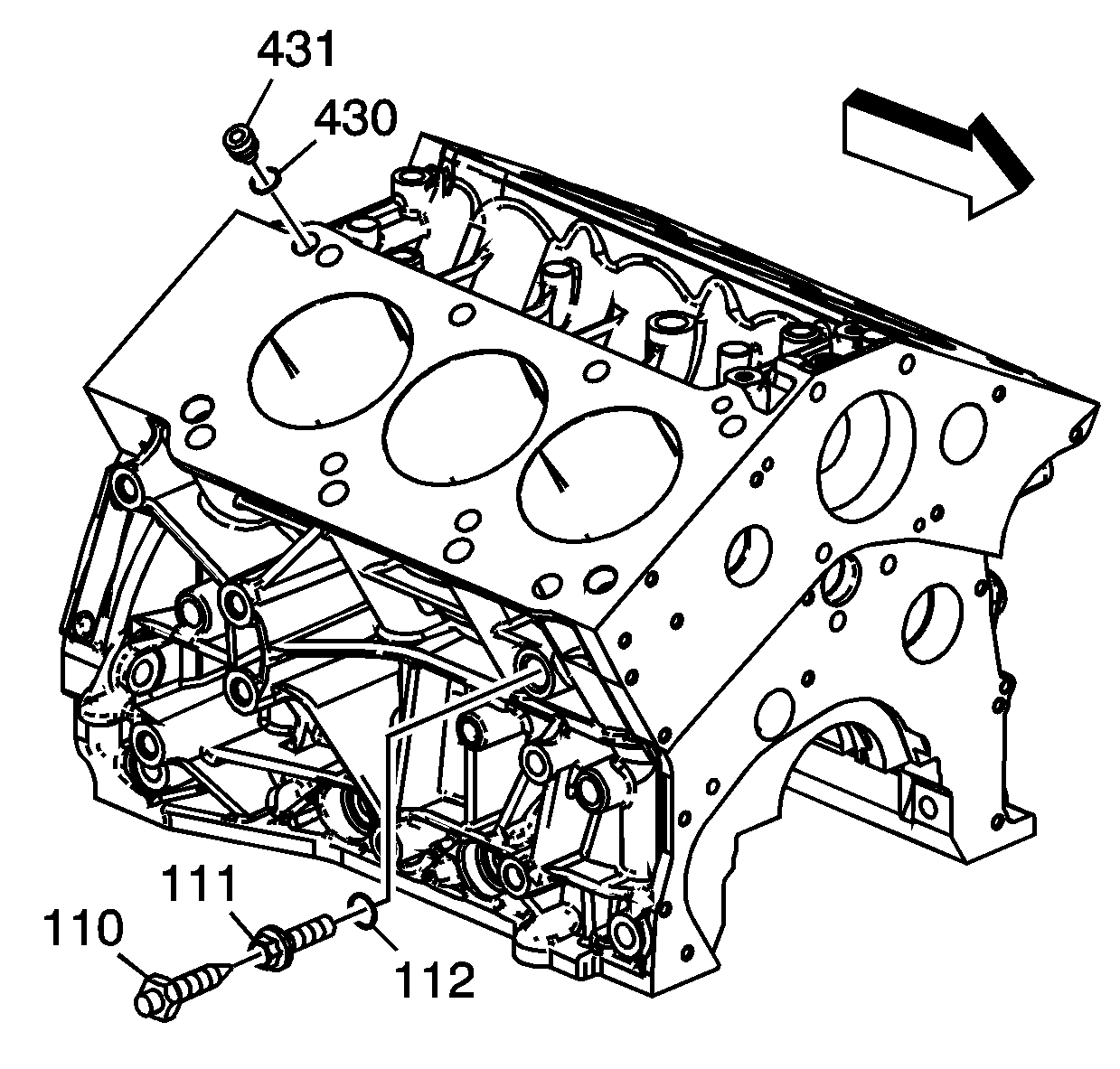 431
430
111
110
112