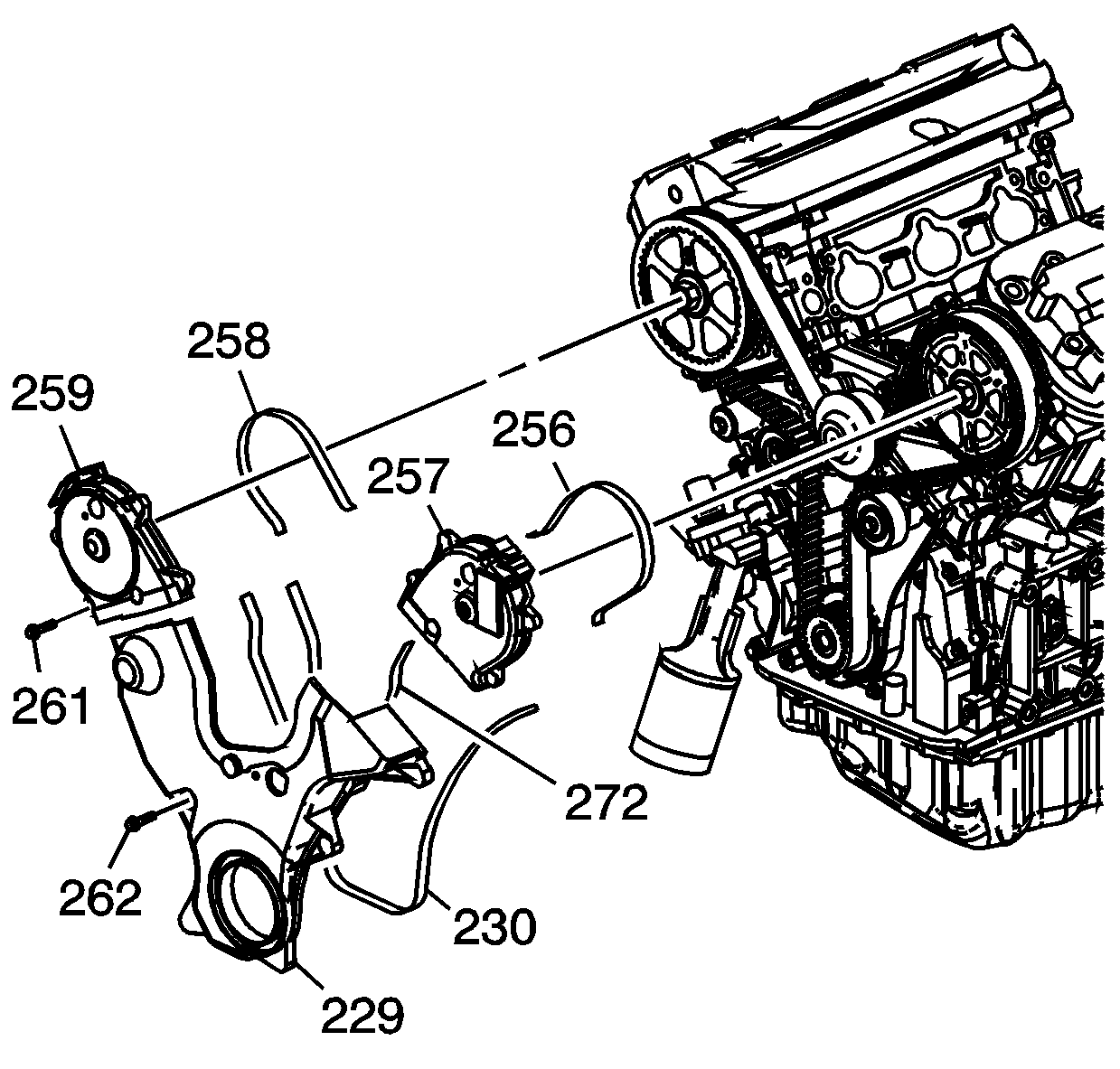 258
259
256
257
261
272
262
230
229