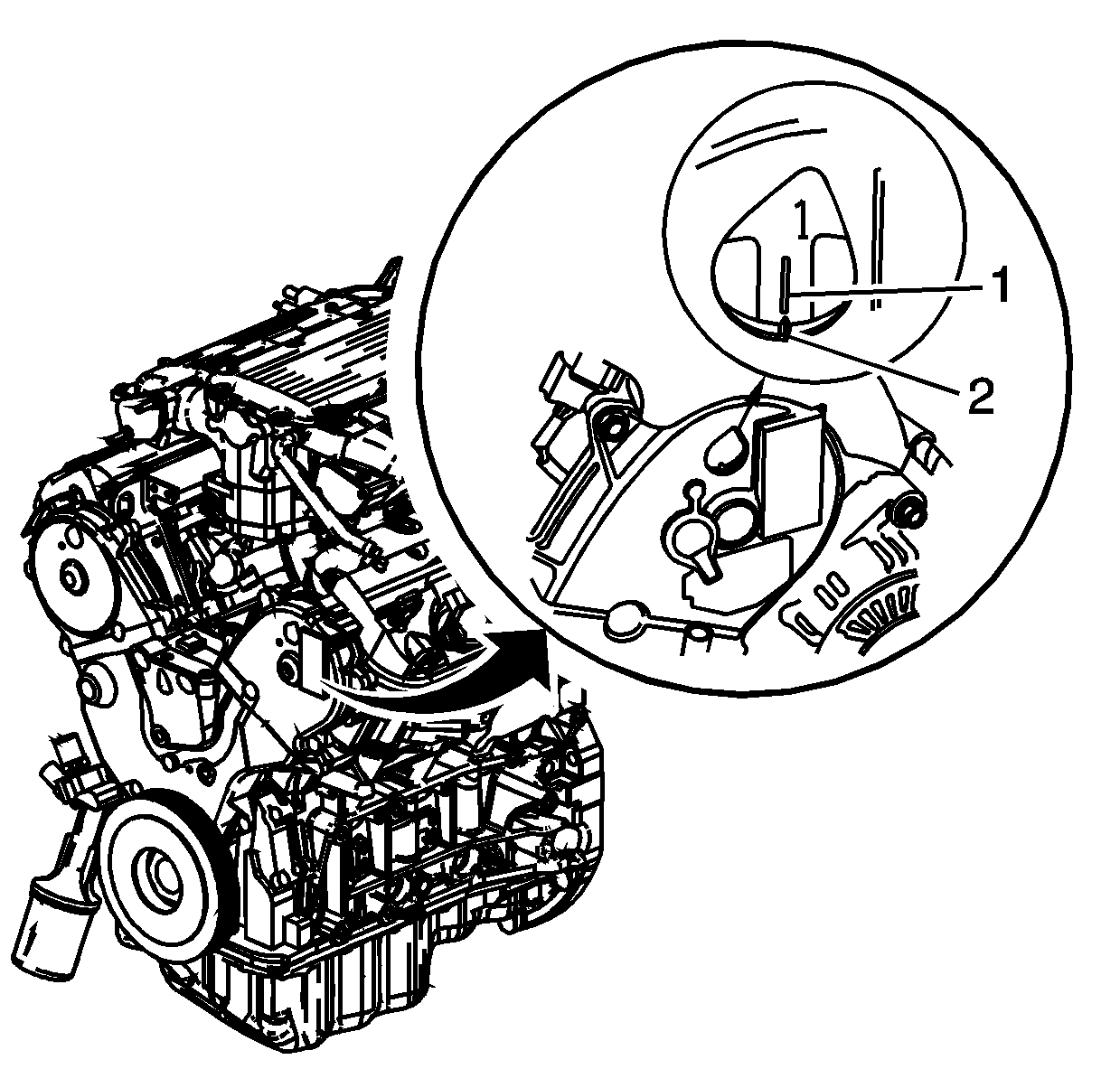 1
1
2