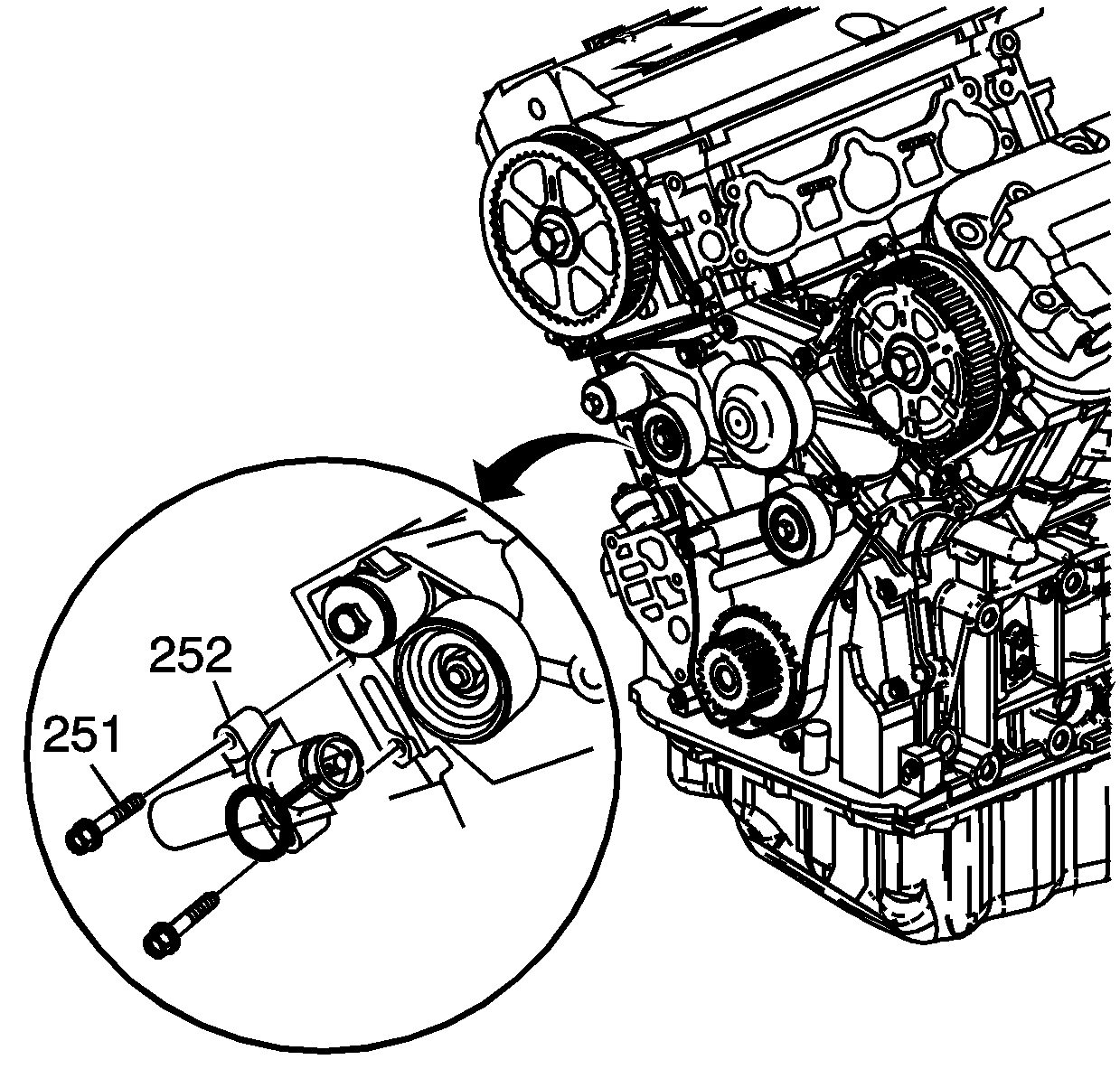 252
251