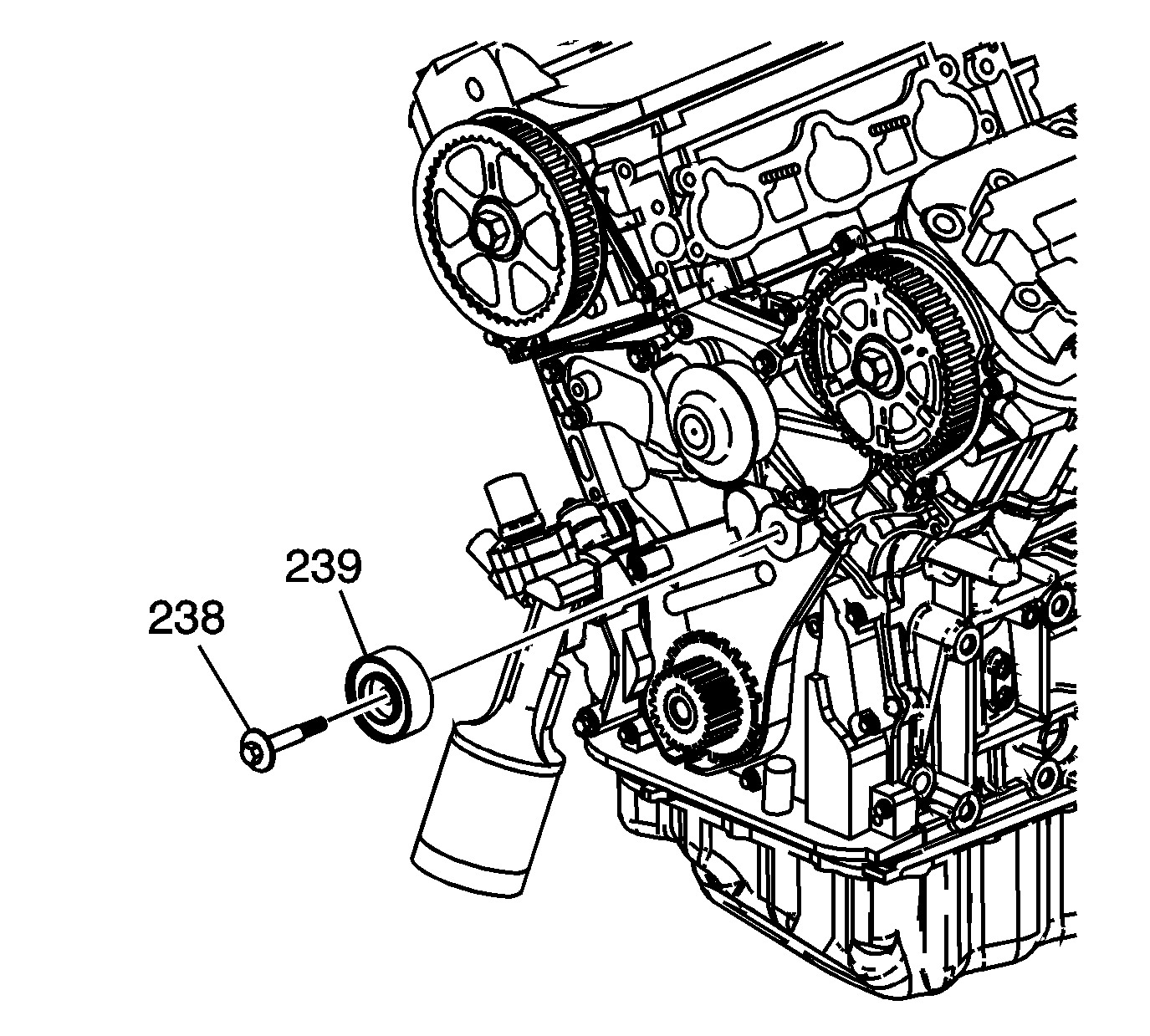 239
238