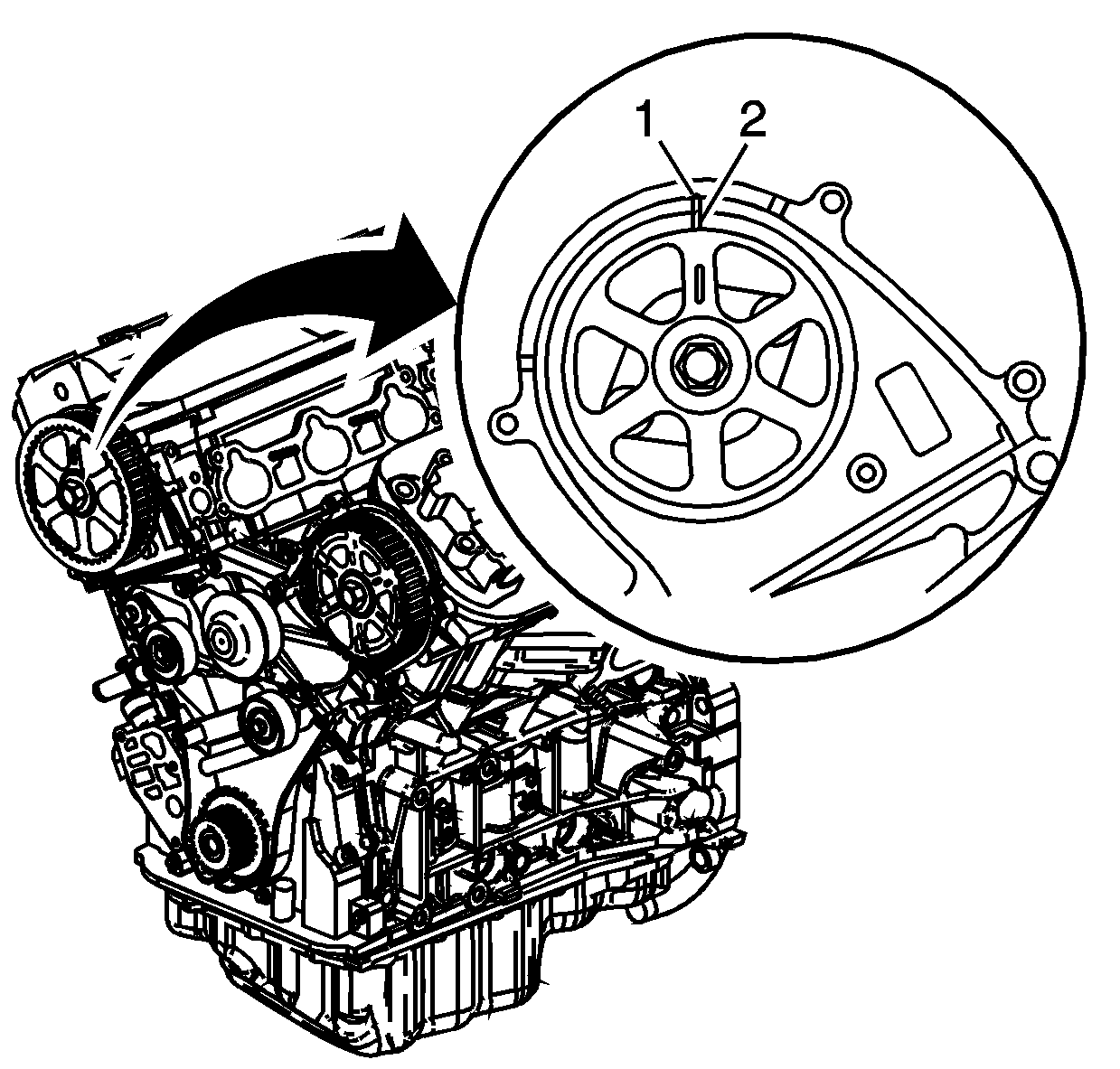 1 2