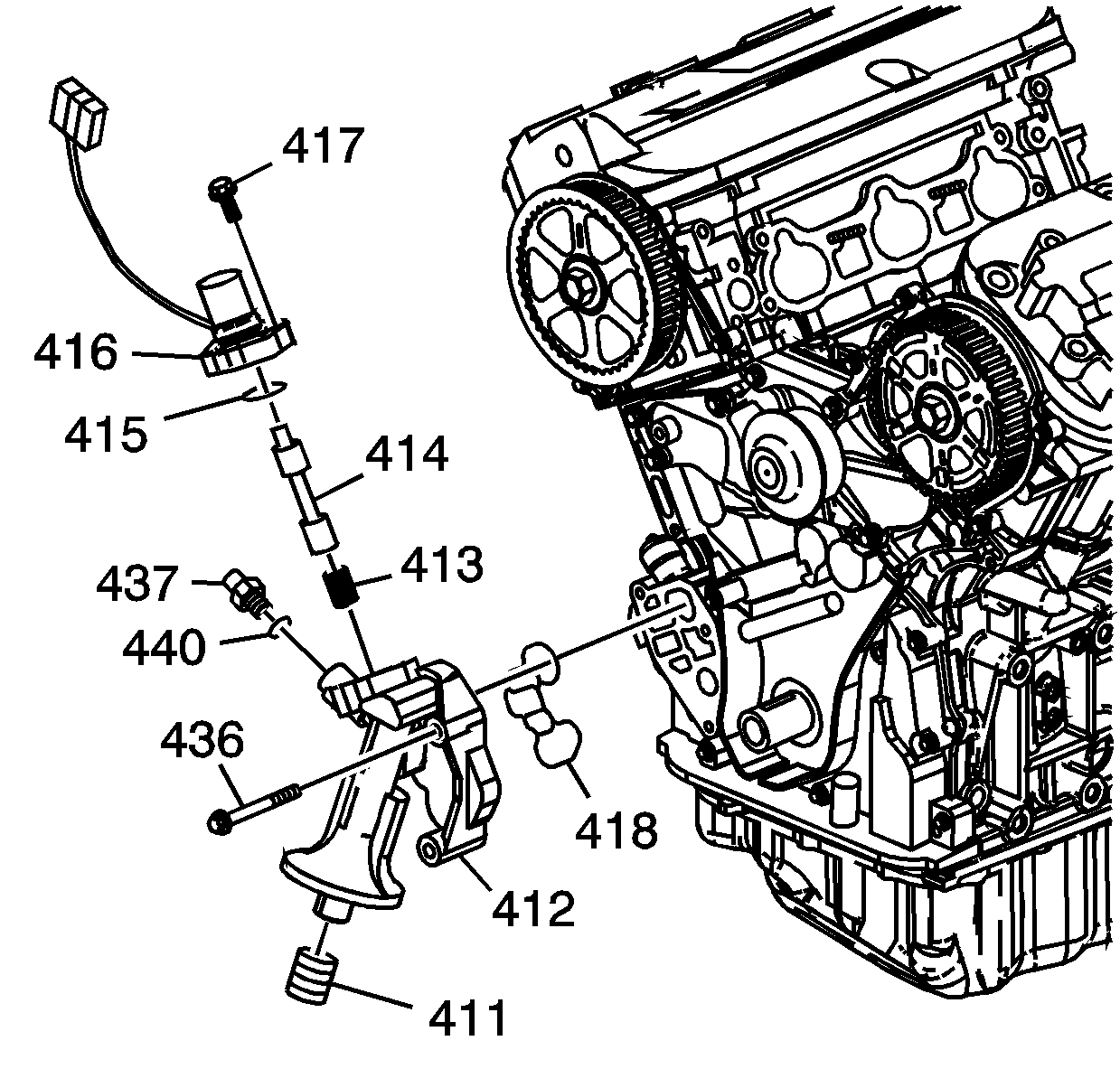 417

416

415

414

413

437

440

436

418

412

411