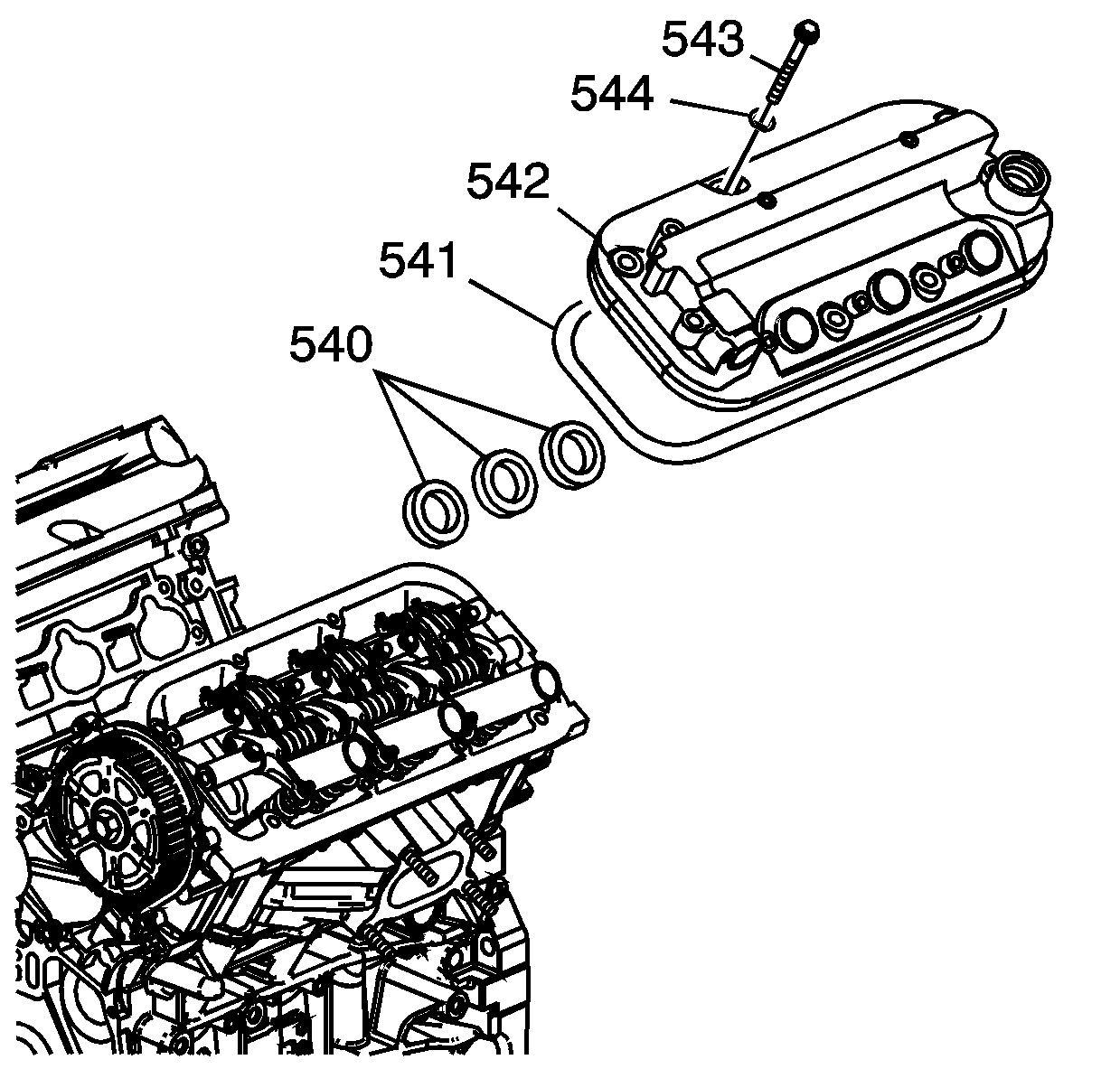 543
544
542
541
540