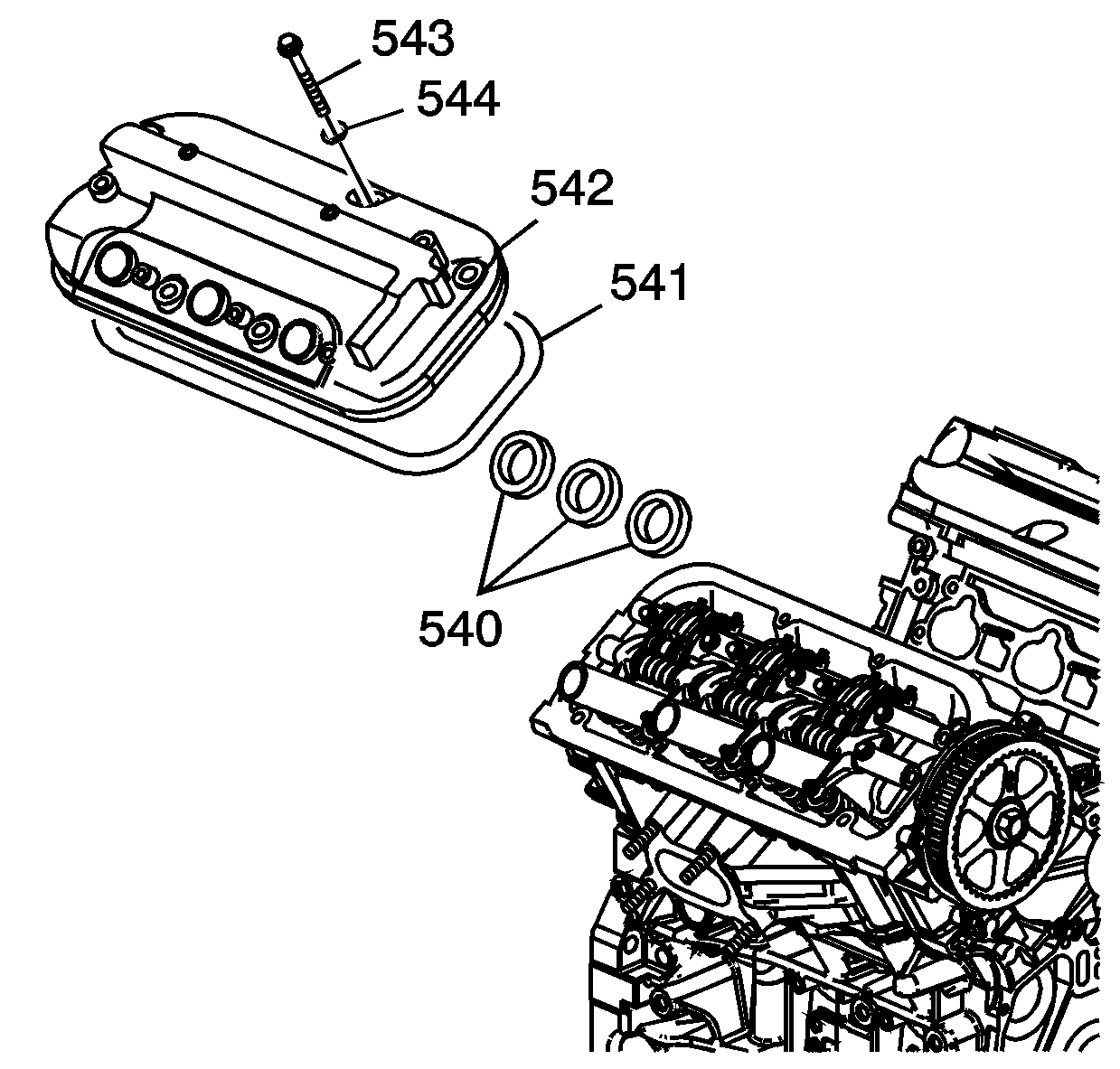 543
544
542
541
540