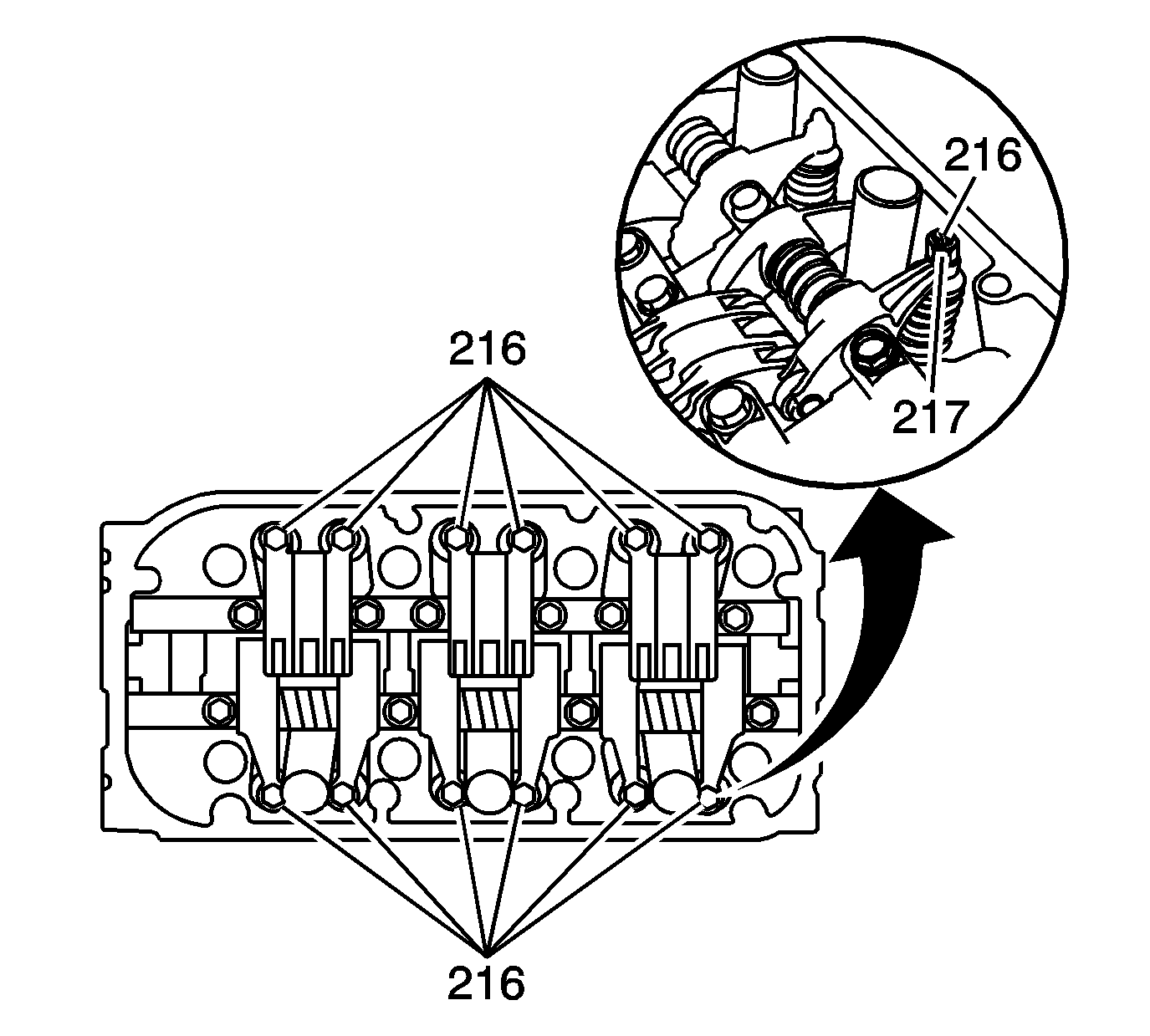 216

217

216

216