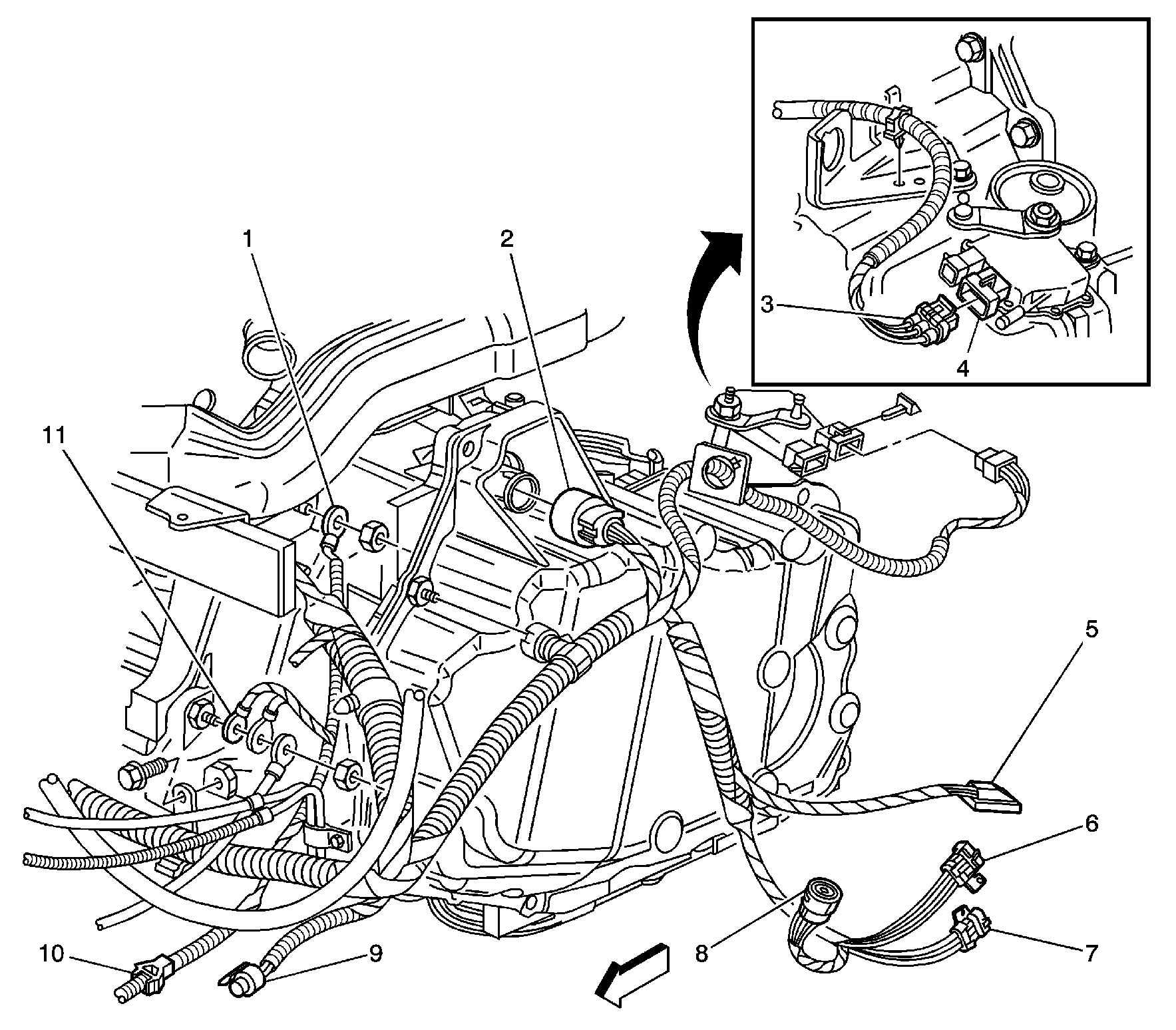 1
2
3
4
11
5
6
7
8
9
10