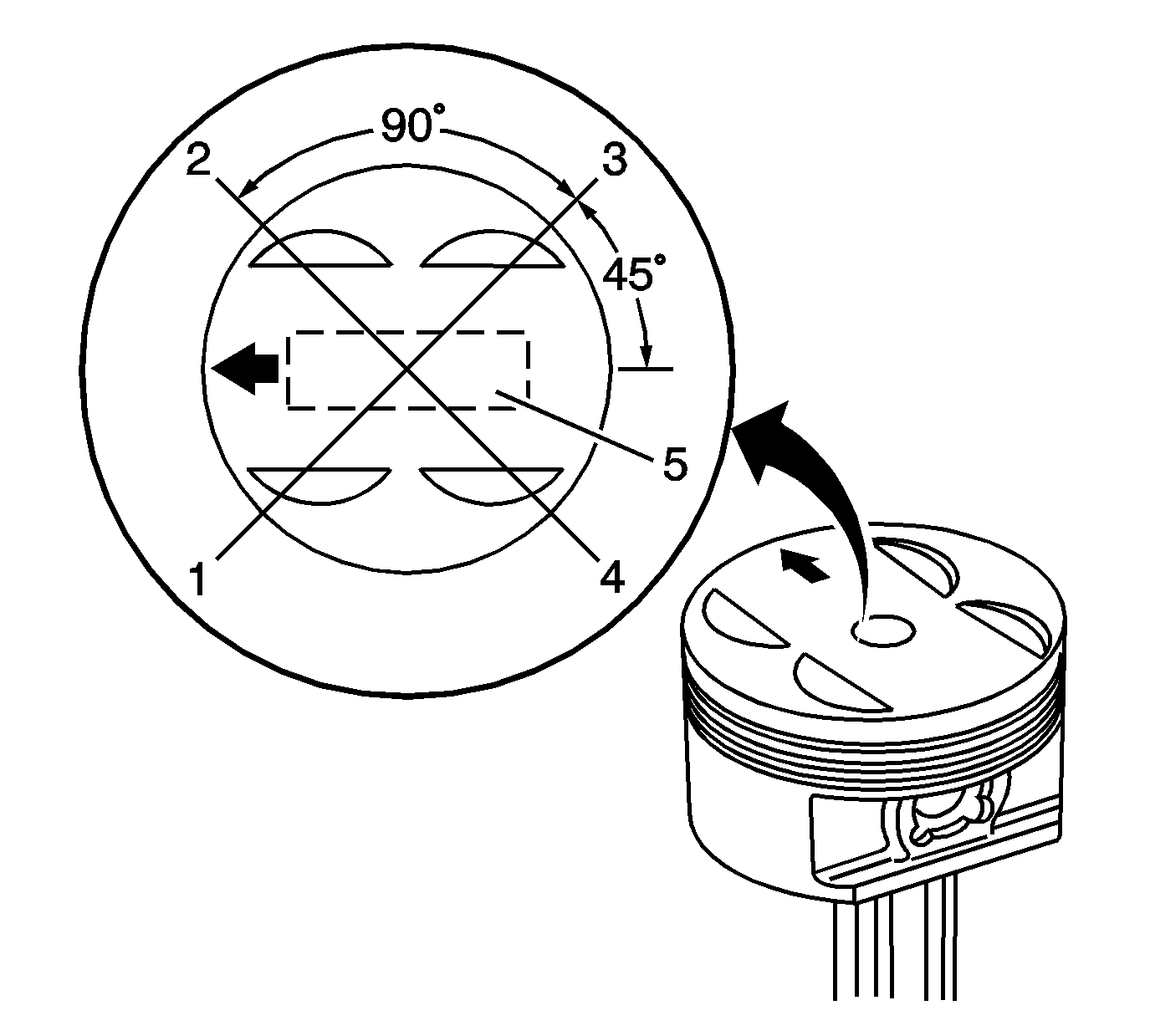 90°
2
3
45°
5
1
4