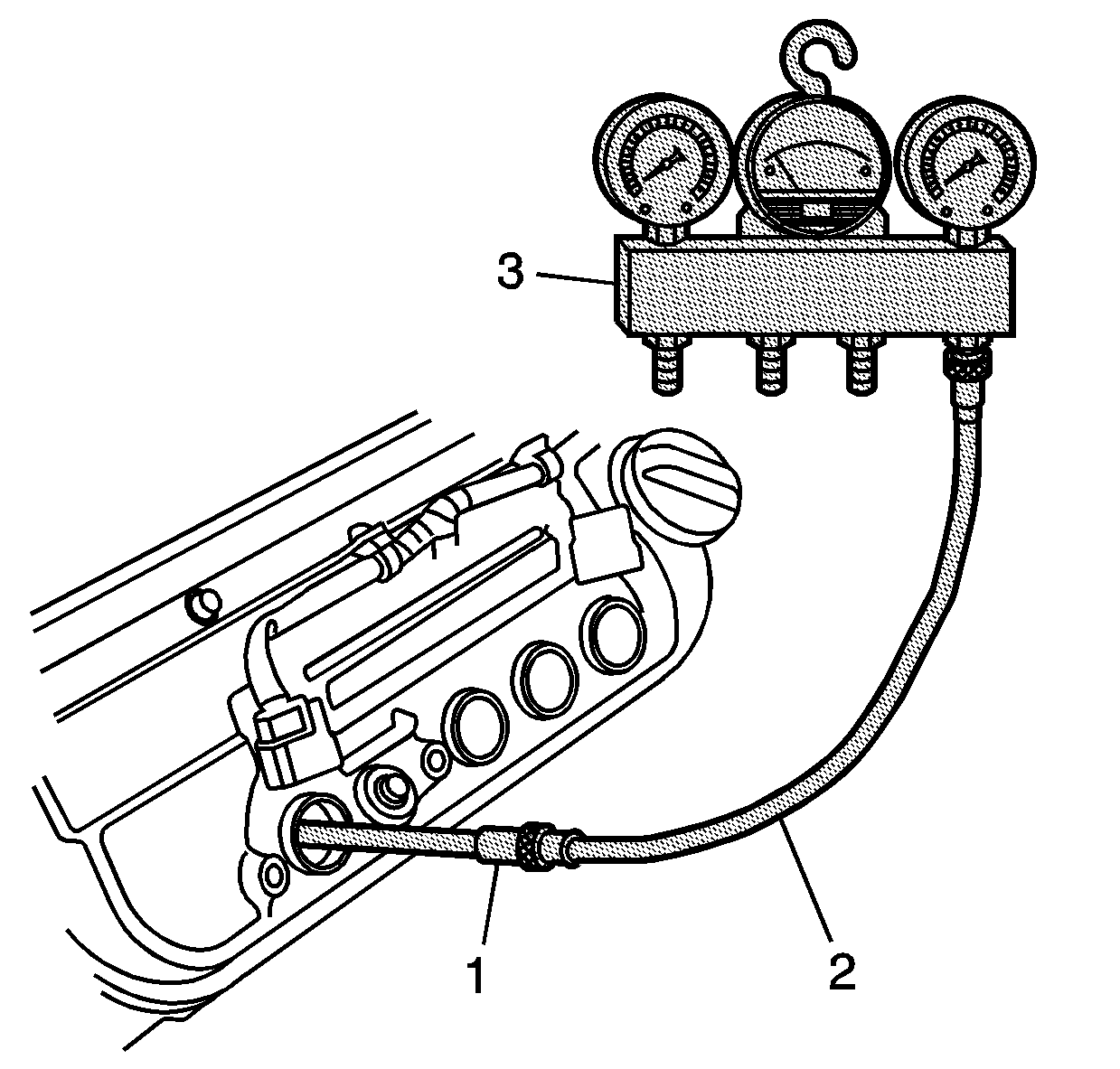 3
1
2