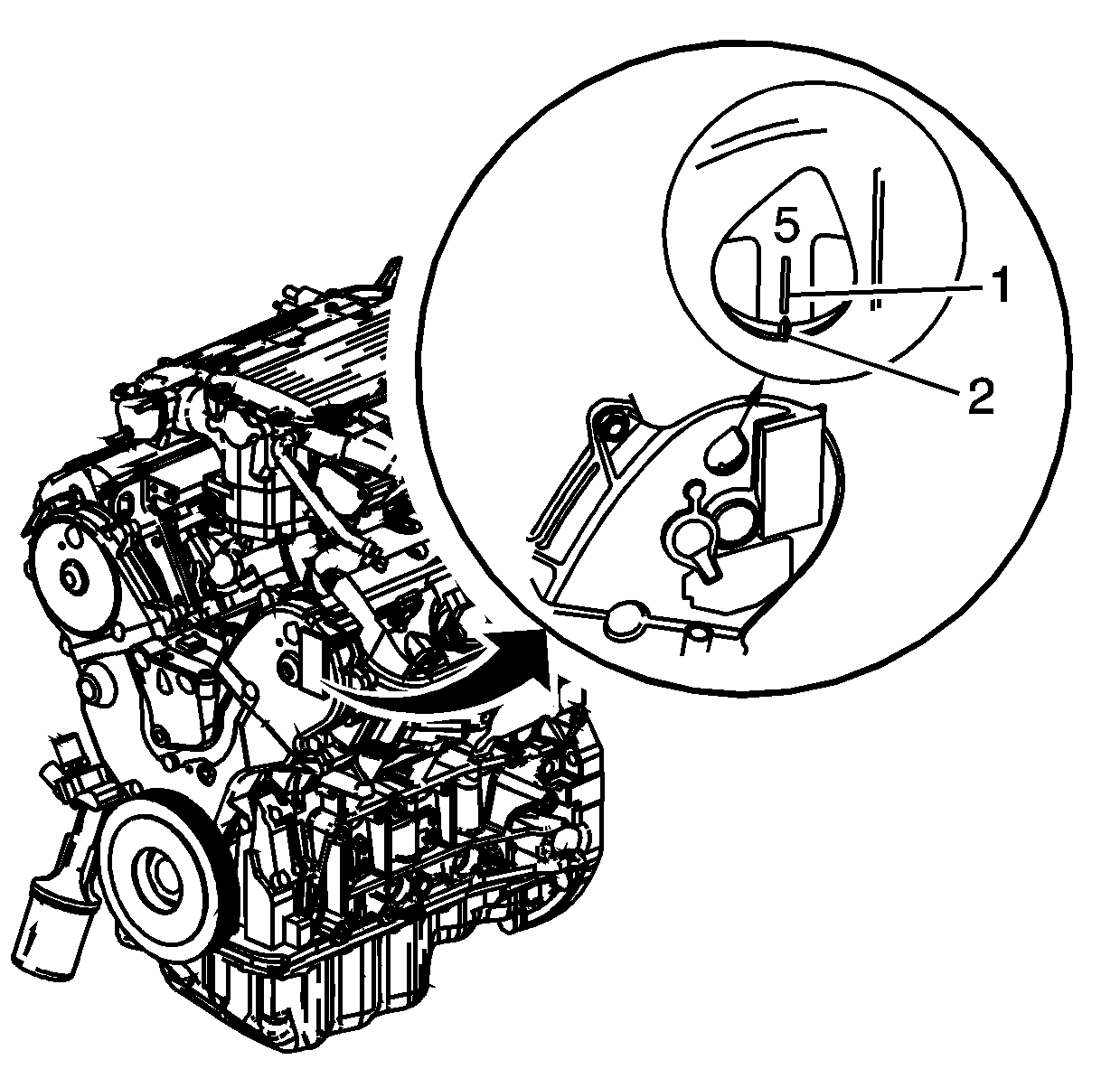 5
1
2