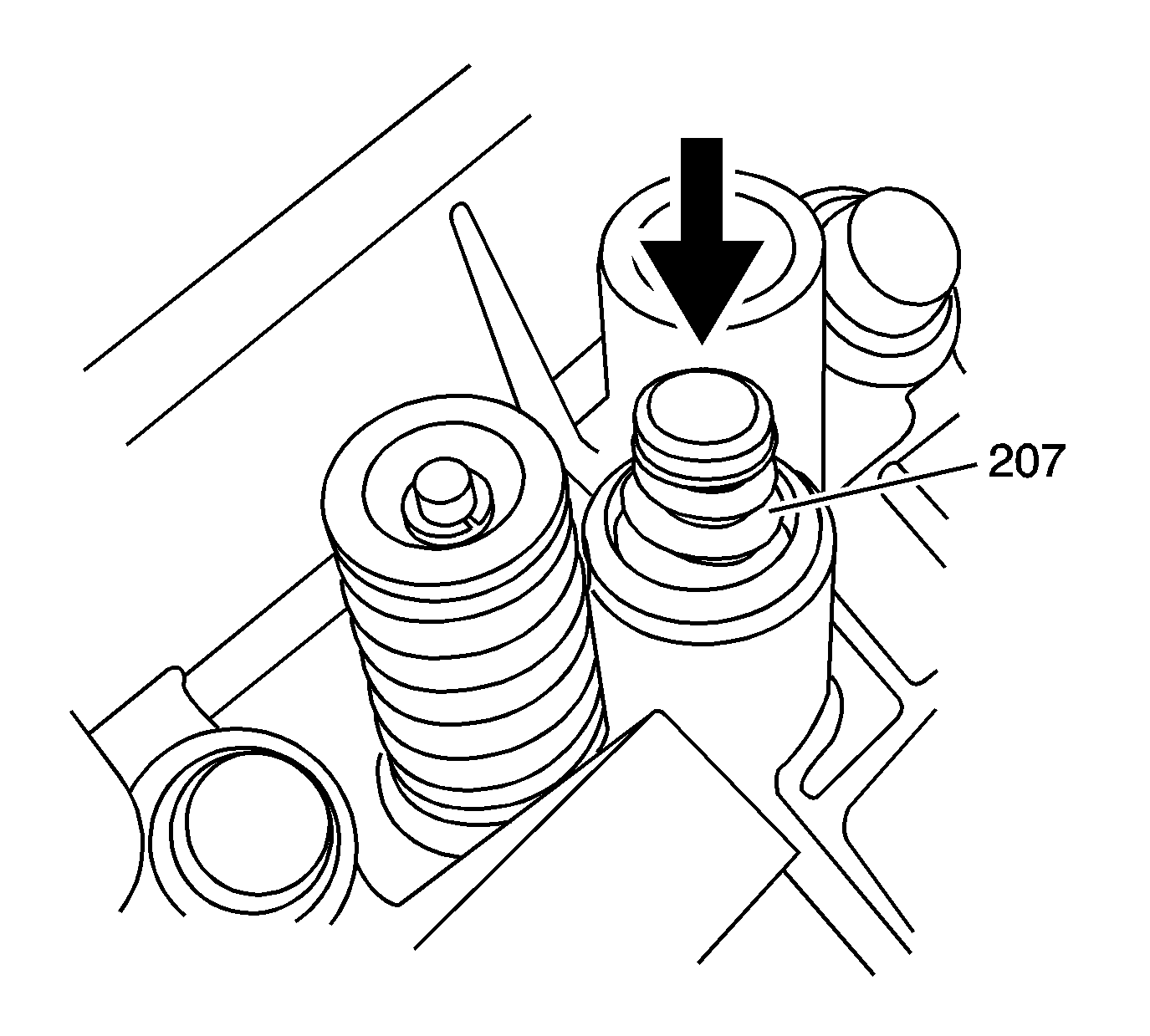 207