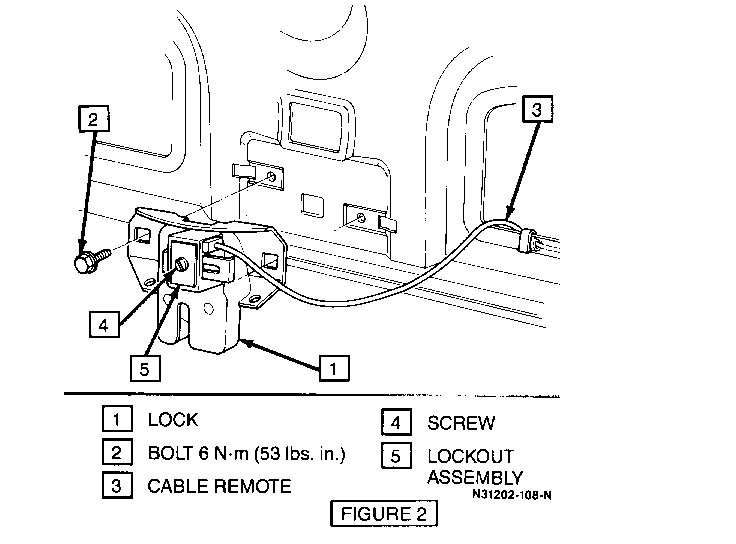 2

3

4

5

1

1 LOCK
2 BOLT 6 N·m (53 lbs. in.)
3 CABLE REMOTE

4 SCREW
5 LOCKOUT ASSEMBLY

N31202-108-N

FIGURE 2