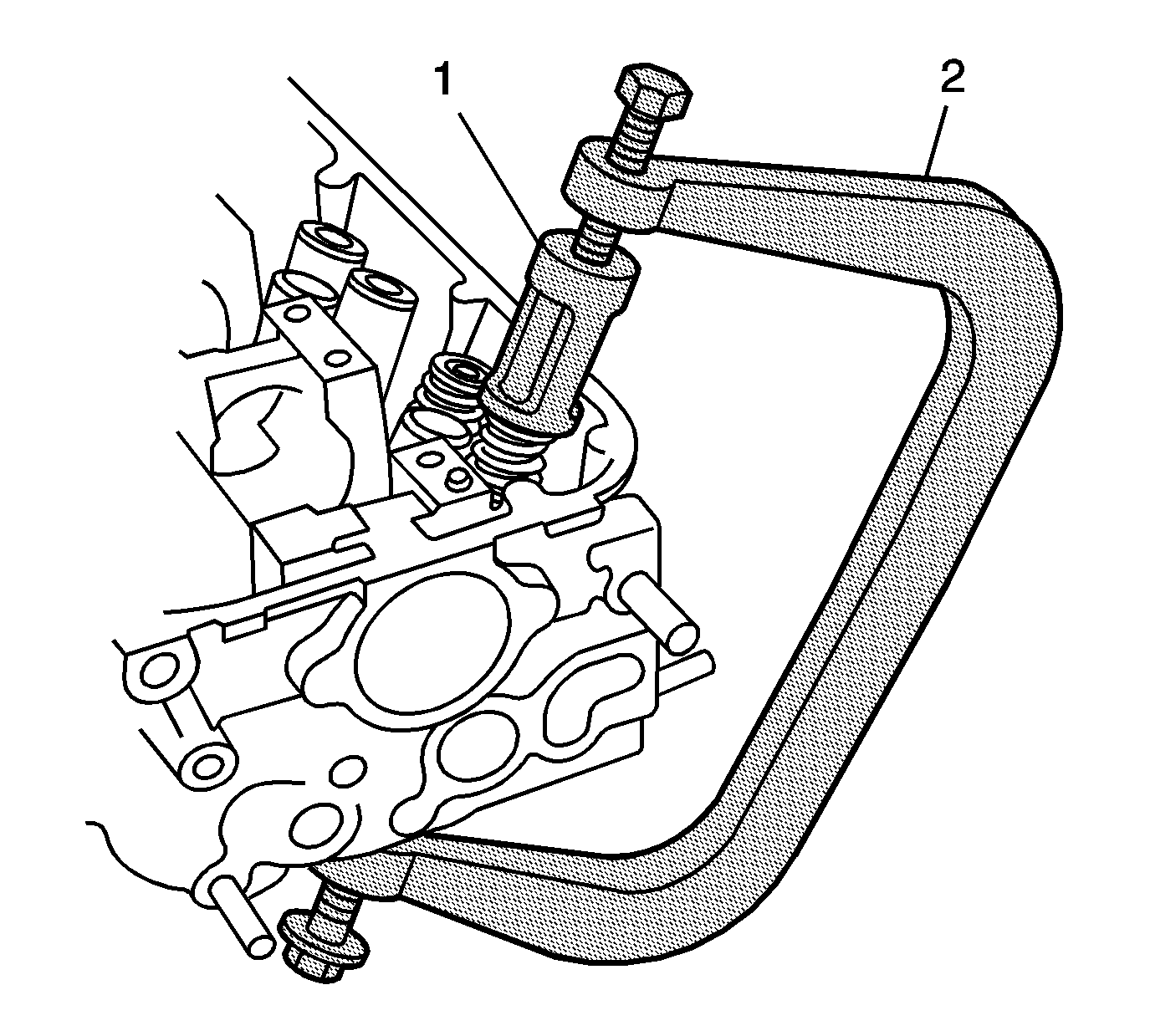 1
2