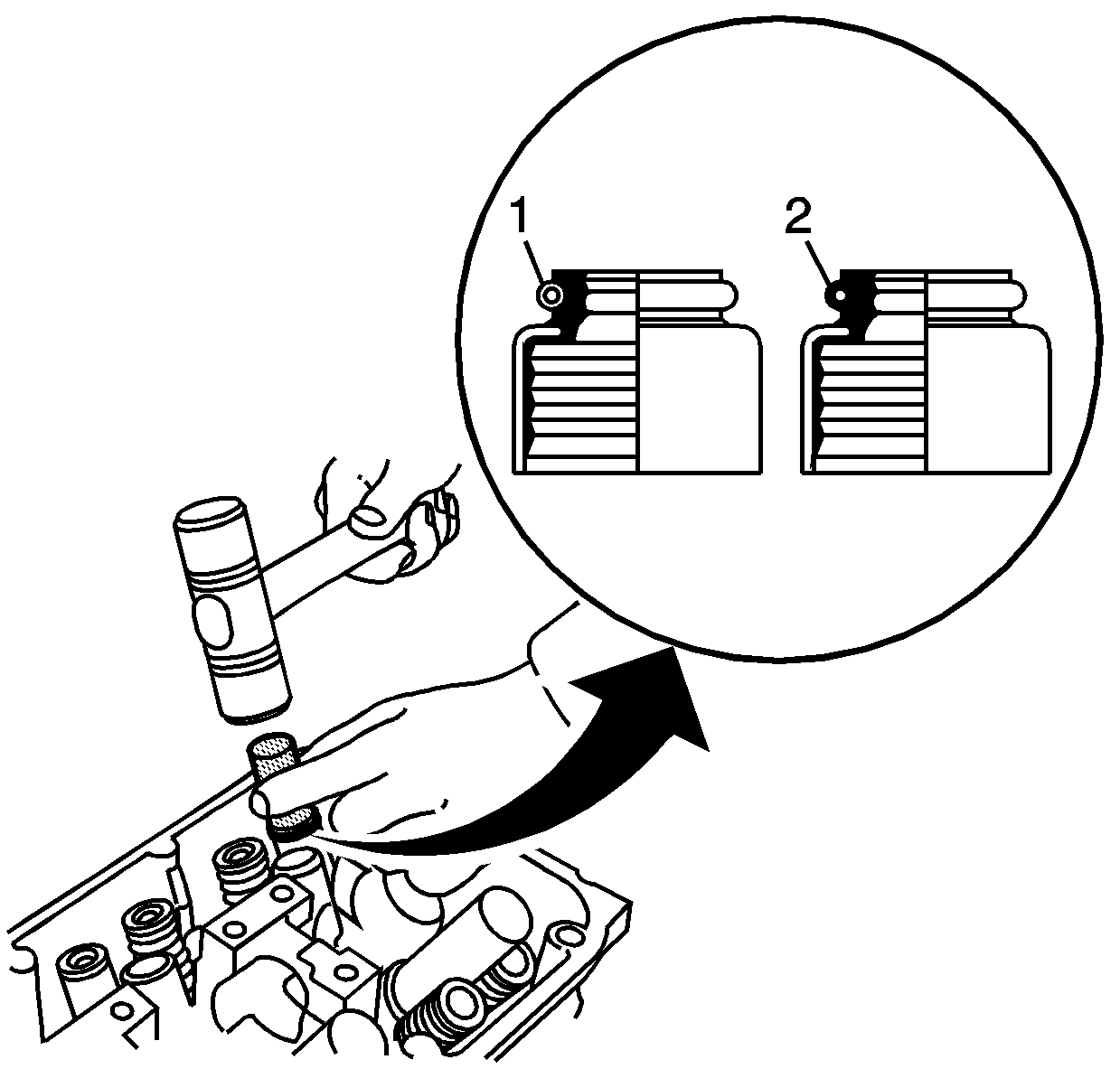 1
2