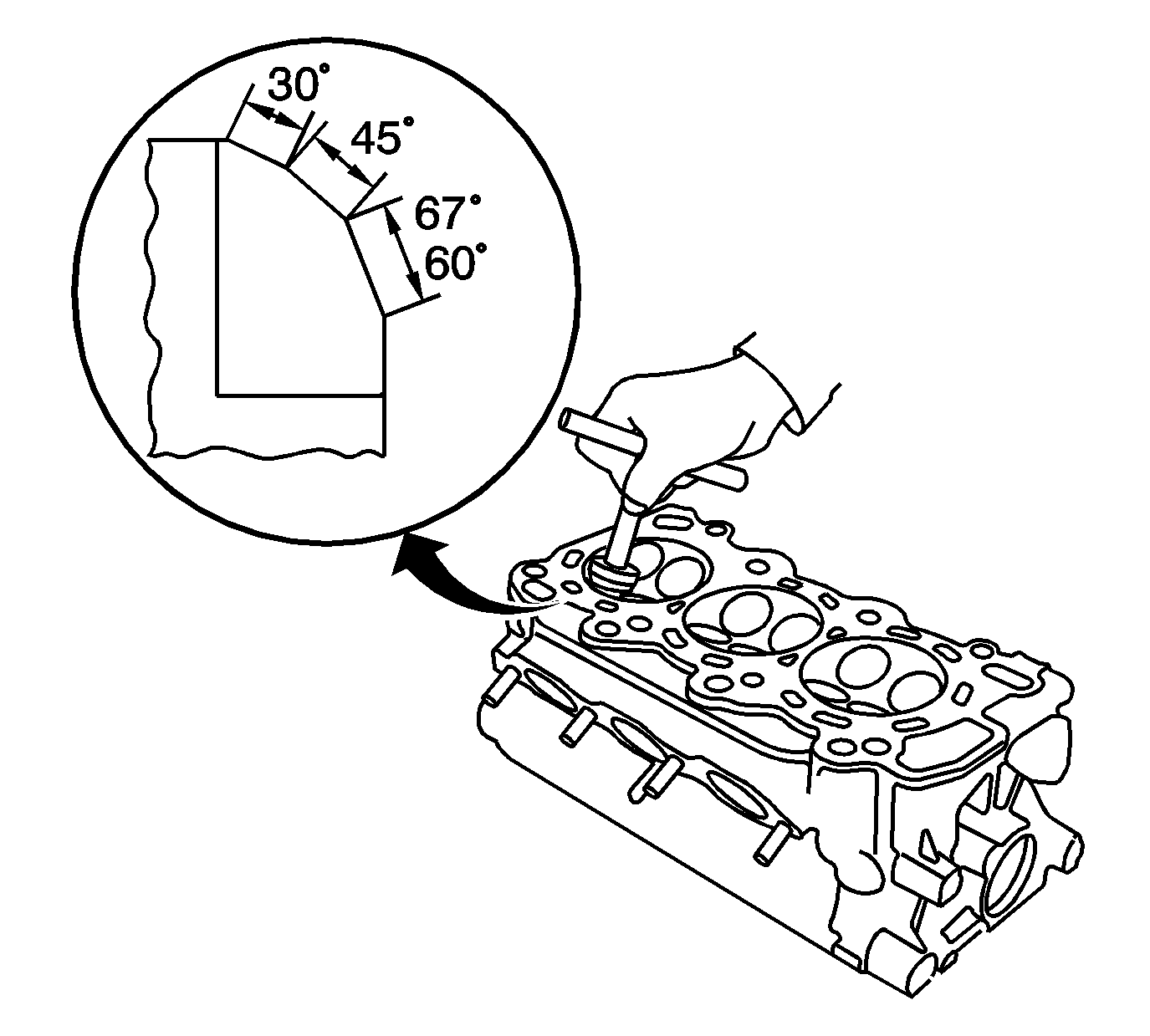 30°
45°
67°
60°