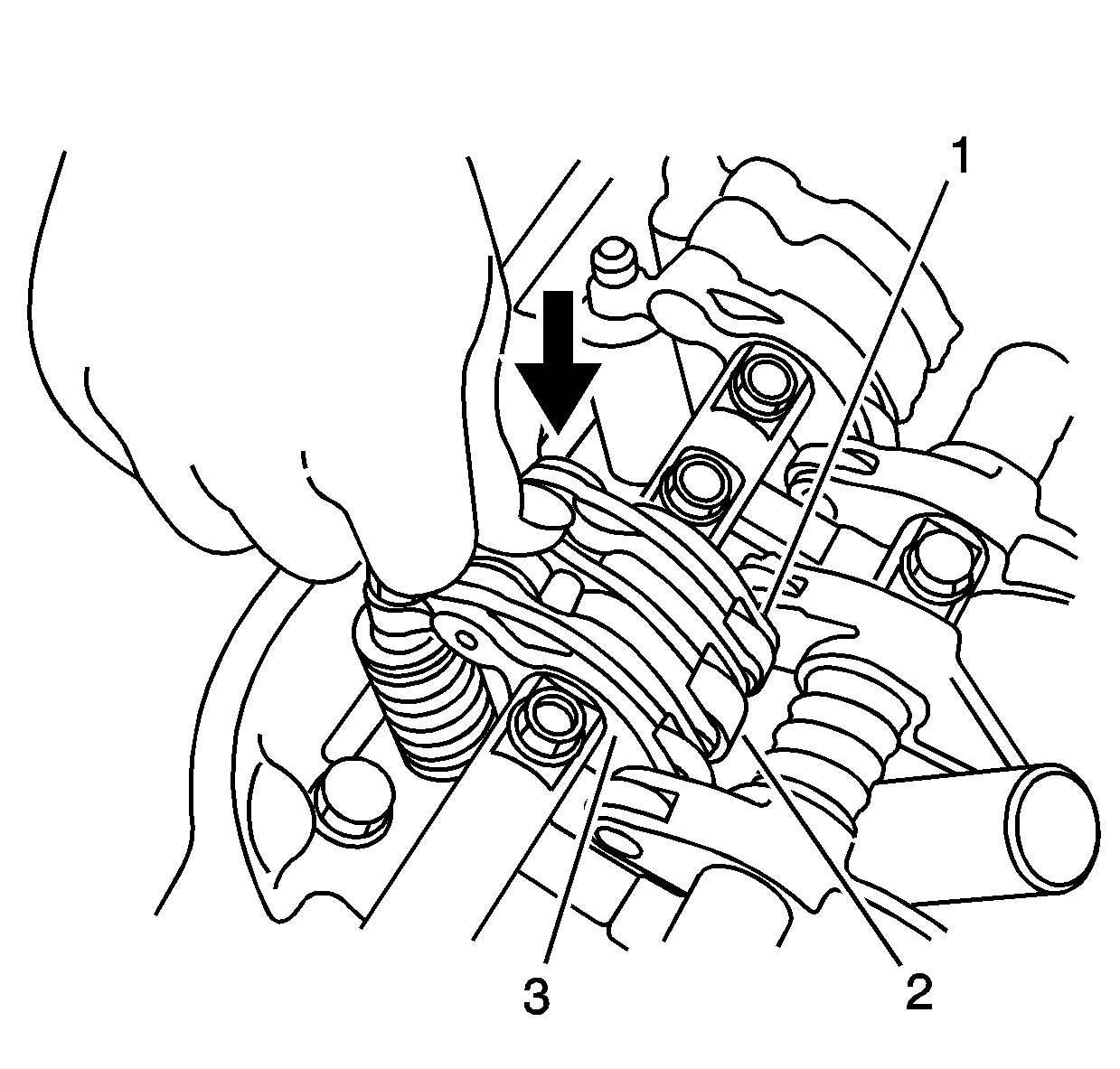 1
3
2