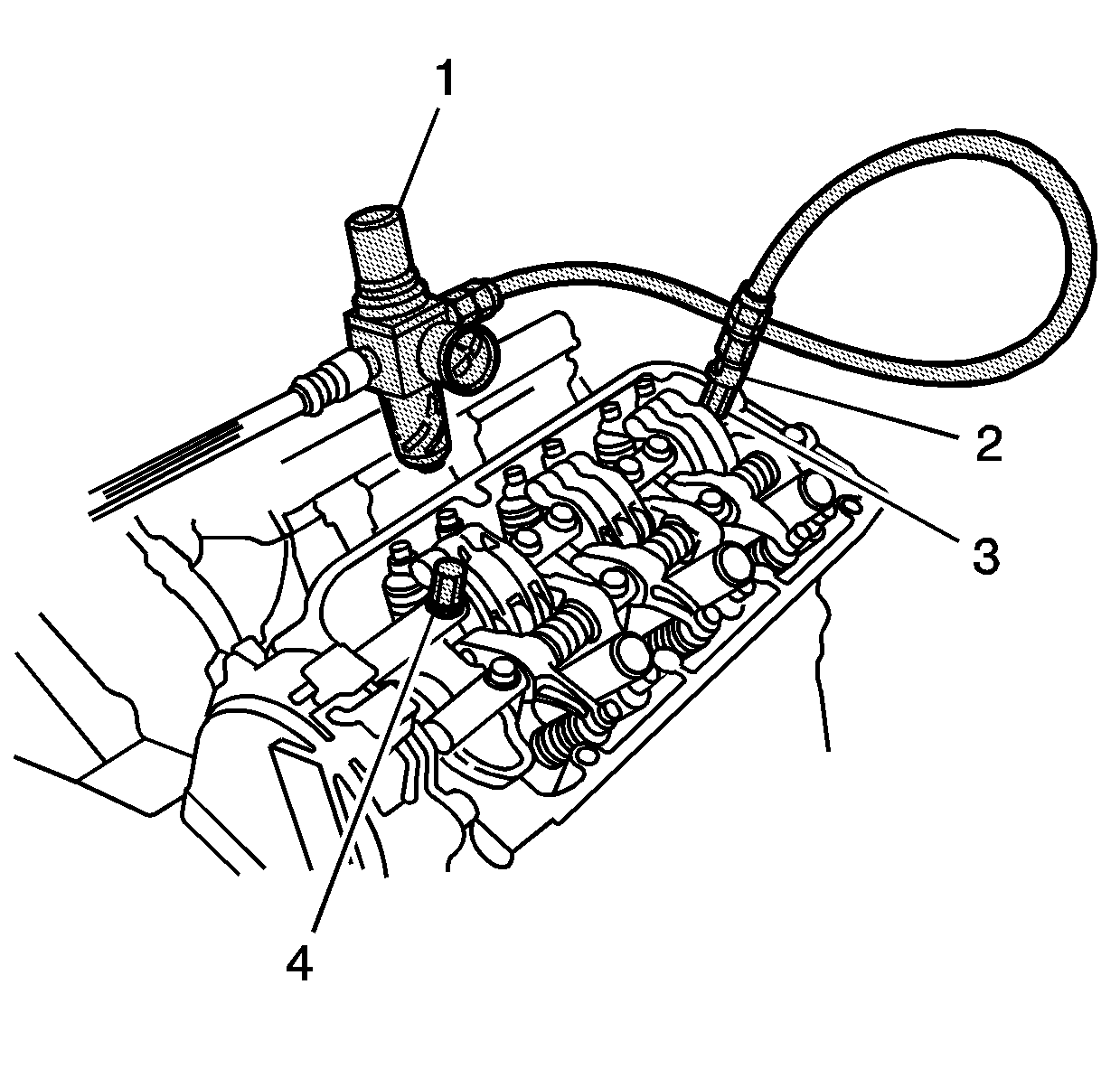 1
2
3
4