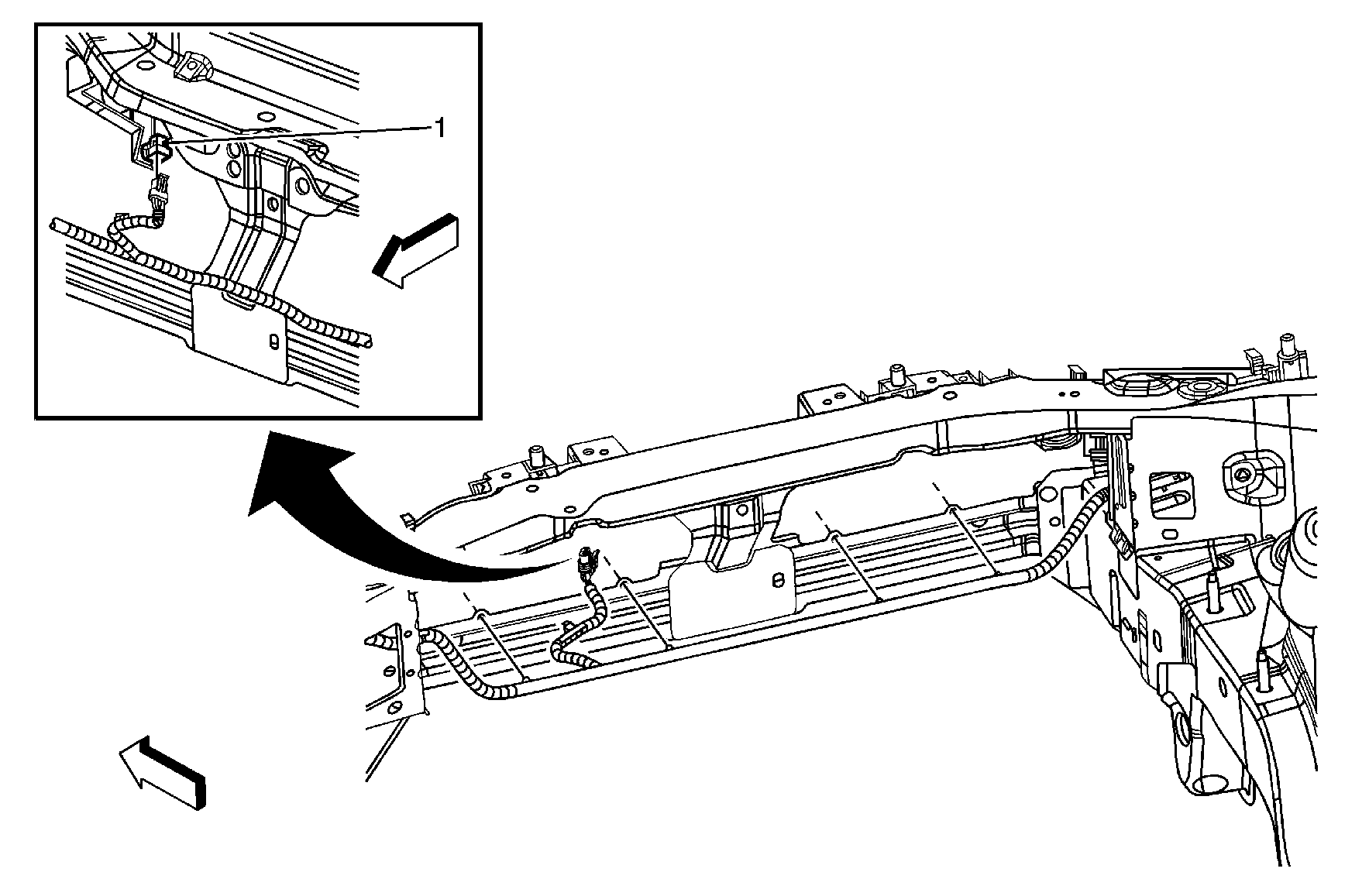 1