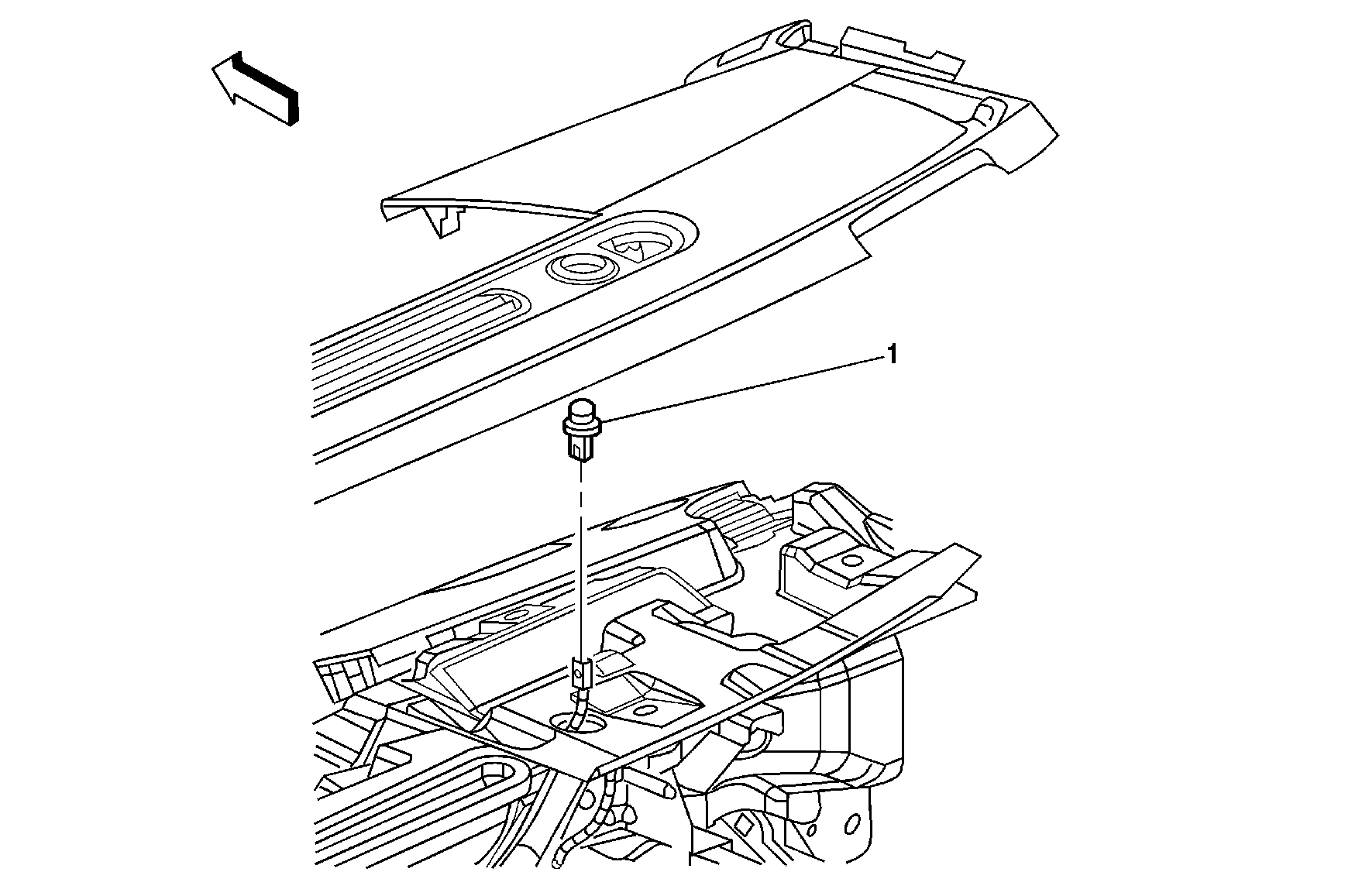 1