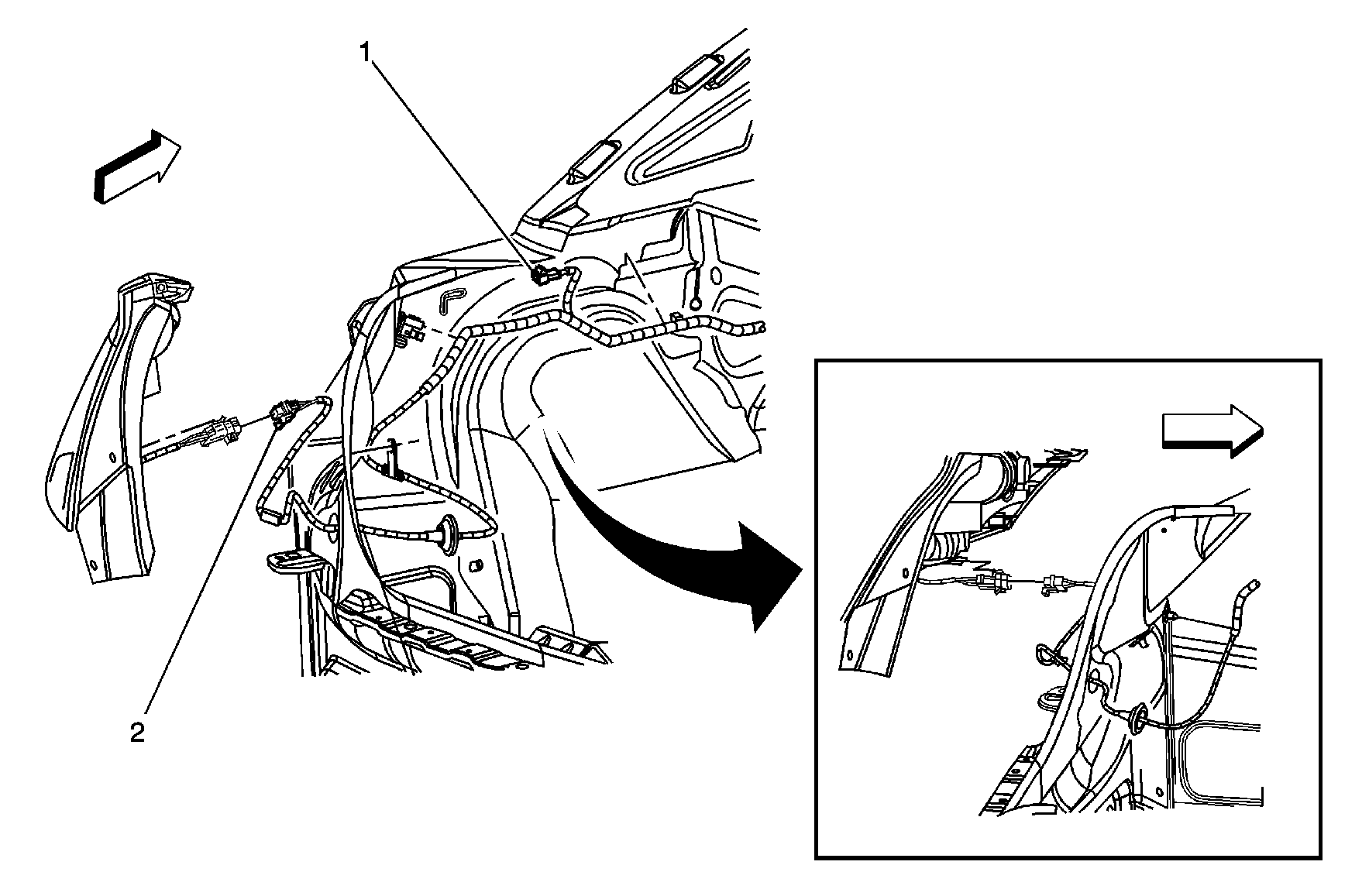 1

2