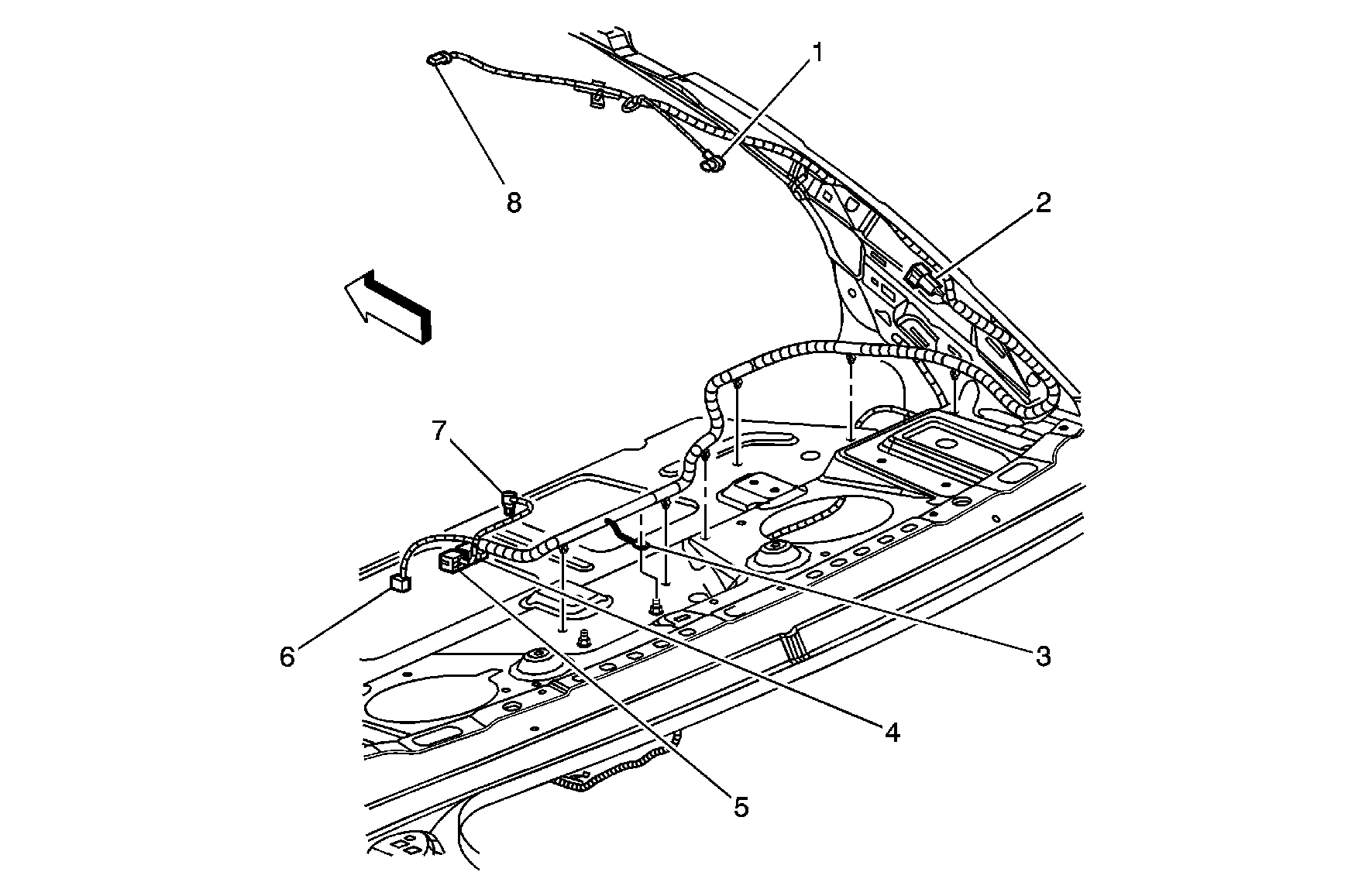 1
8
2
7
6
3
4
5