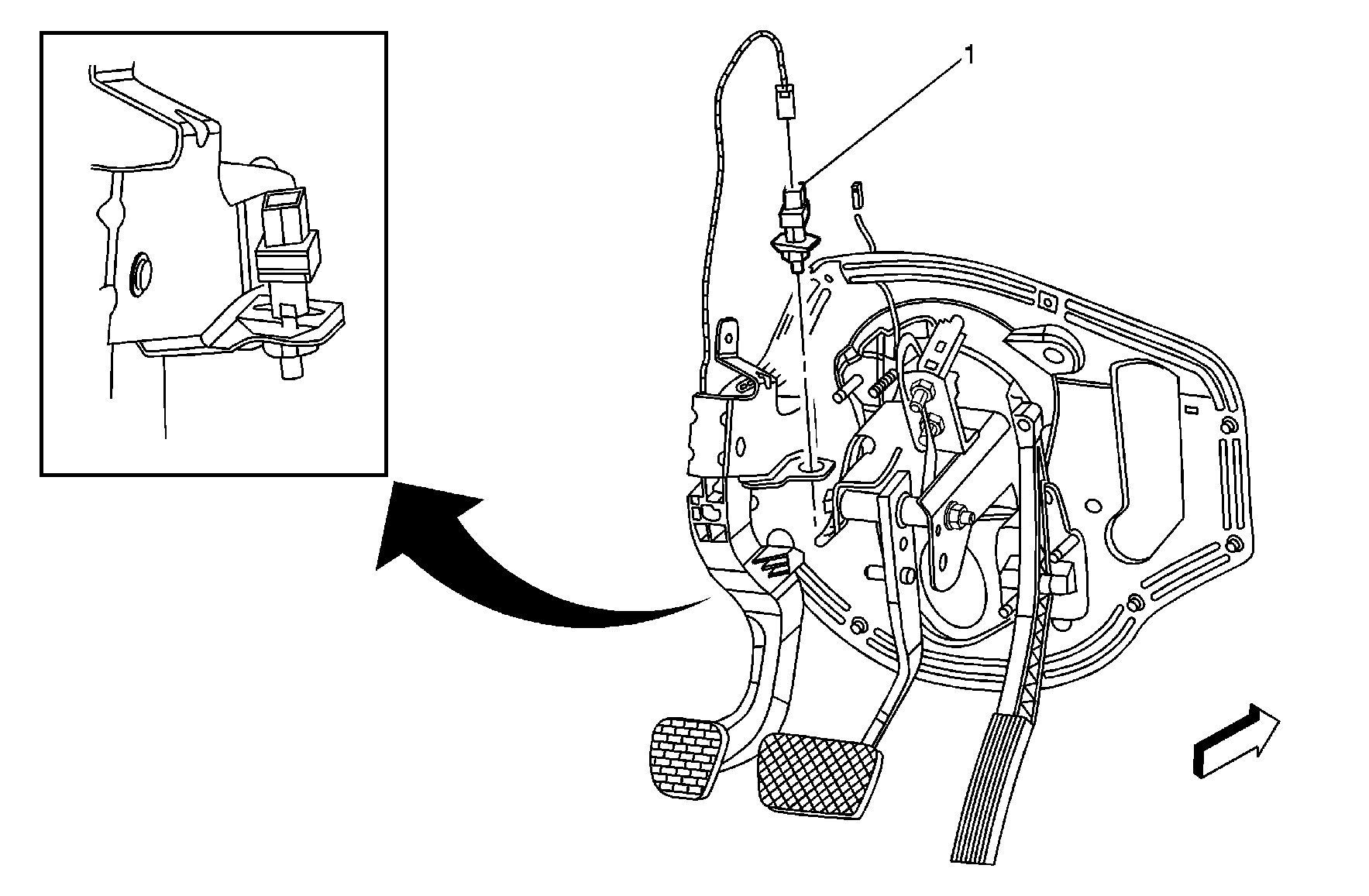 1